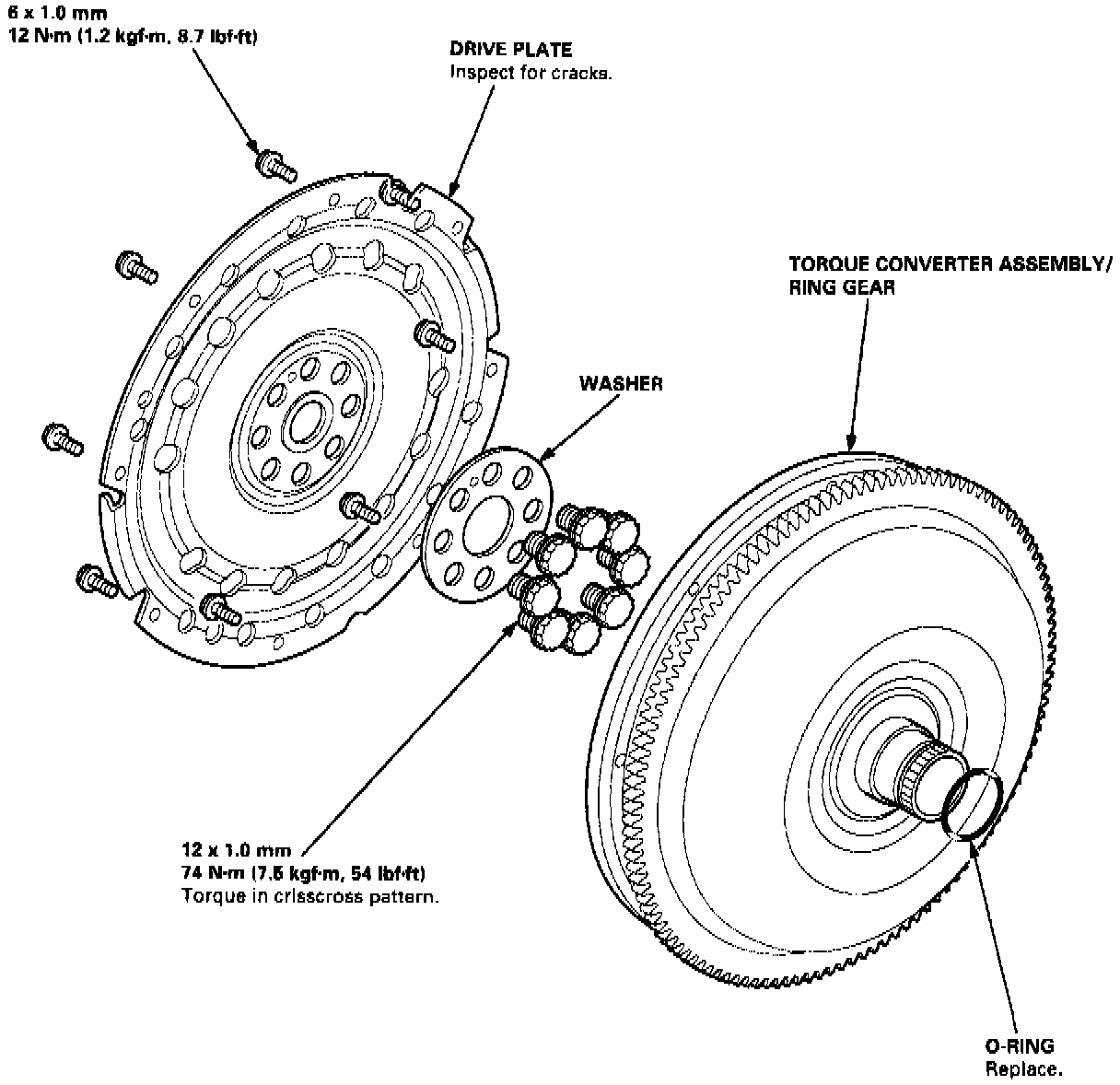 6 x 1.0 mm
12 N·m (1.2 kgf·m, 8.7 lbf·ft)

DRIVE PLATE
Inspect for cracks.

TORQUE CONVERTER ASSEMBLY/
RING GEAR

WASHER

12 x 1.0 mm
74 N·m (7.5 kgf·m, 54 lbf·ft)
Torque in crisscross pattern.

O-RING
Replace.