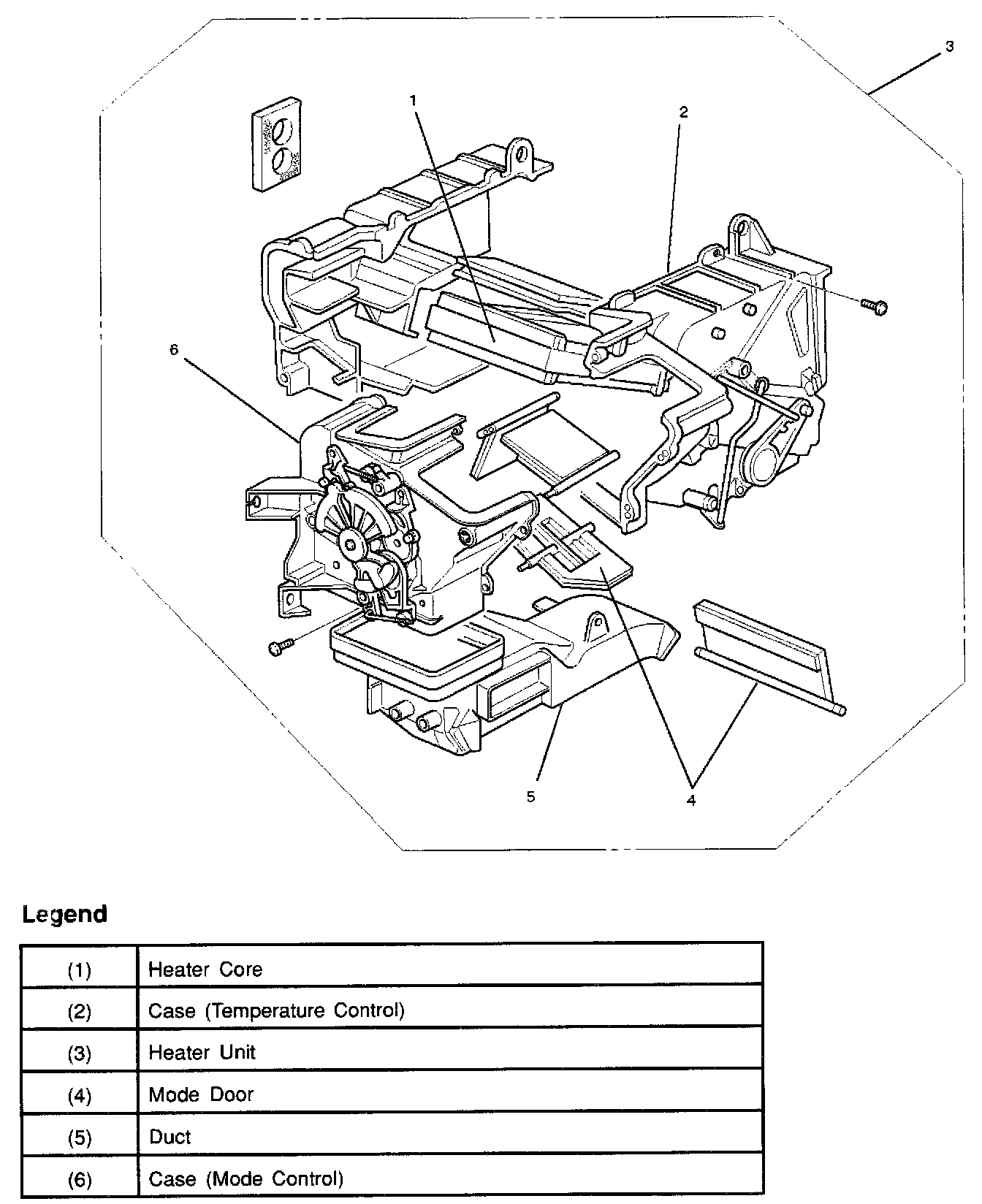 3

1

2

6

5

4

Legend

| (1) | Heater Core |
|---|---|
| (2) | Case (Temperature Control) |
| (3) | Heater Unit |
| (4) | Mode Door |
| (5) | Duct |
| (6) | Case (Mode Control) |