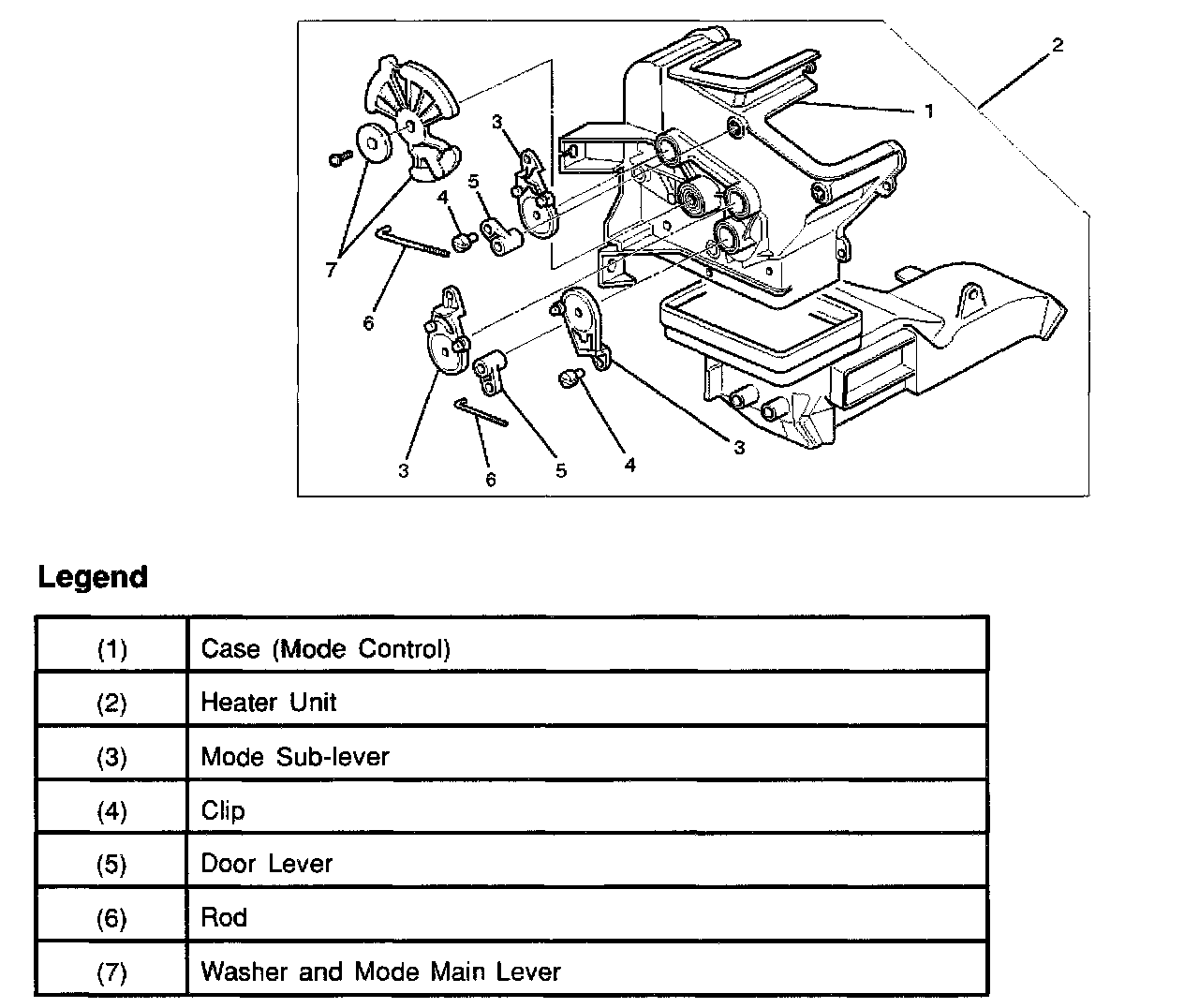 2
1
3
5
4
7
6
3
6
5
4
3

Legend

| (1) | Case (Mode Control) |
|---|---|
| (2) | Heater Unit |
| (3) | Mode Sub-lever |
| (4) | Clip |
| (5) | Door Lever |
| (6) | Rod |
| (7) | Washer and Mode Main Lever |