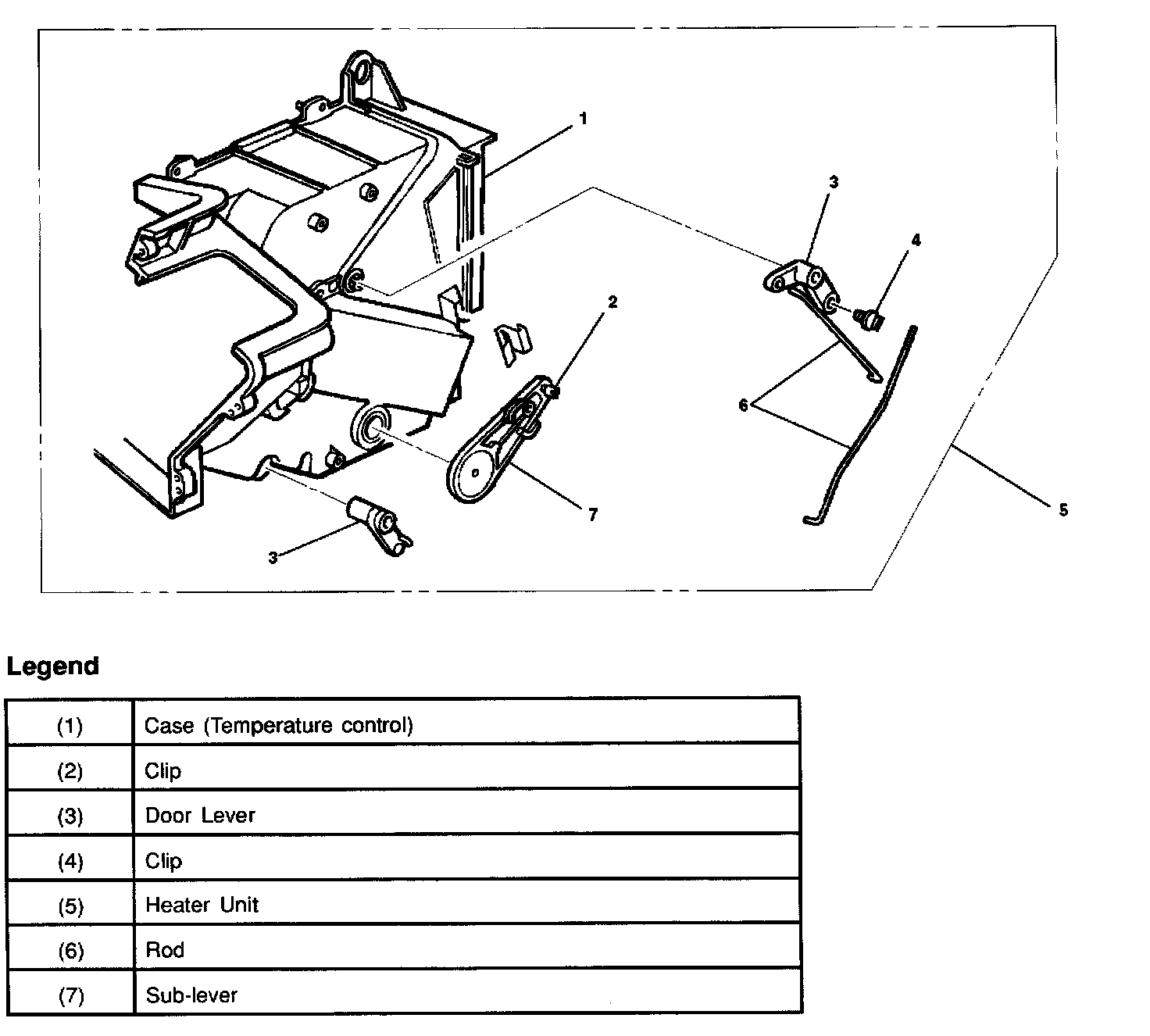 1
3
4
2
6
7
5
3

Legend

| (1) | Case (Temperature control) |
|---|---|
| (2) | Clip |
| (3) | Door Lever |
| (4) | Clip |
| (5) | Heater Unit |
| (6) | Rod |
| (7) | Sub-lever |