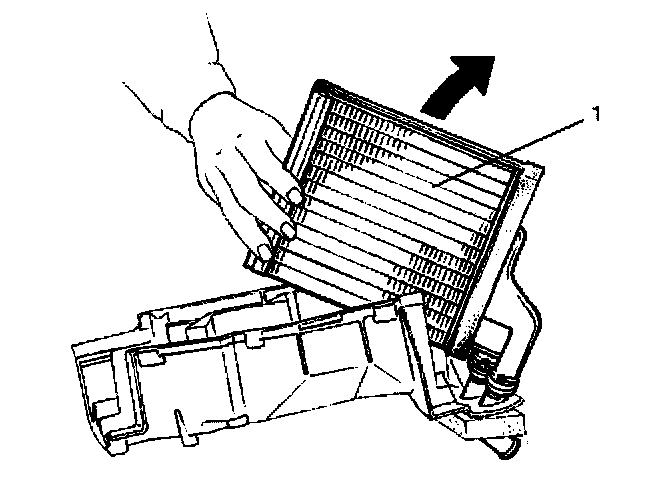 1