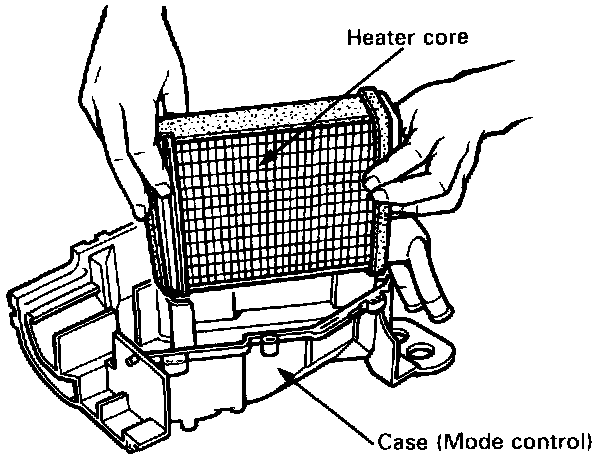 Heater core

Case (Mode control)