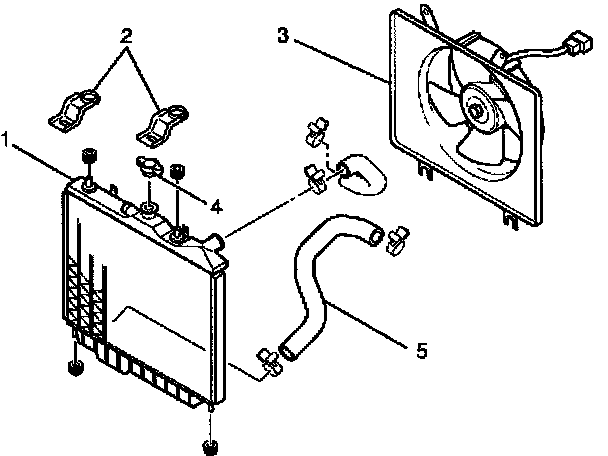 2
3
1
4
5