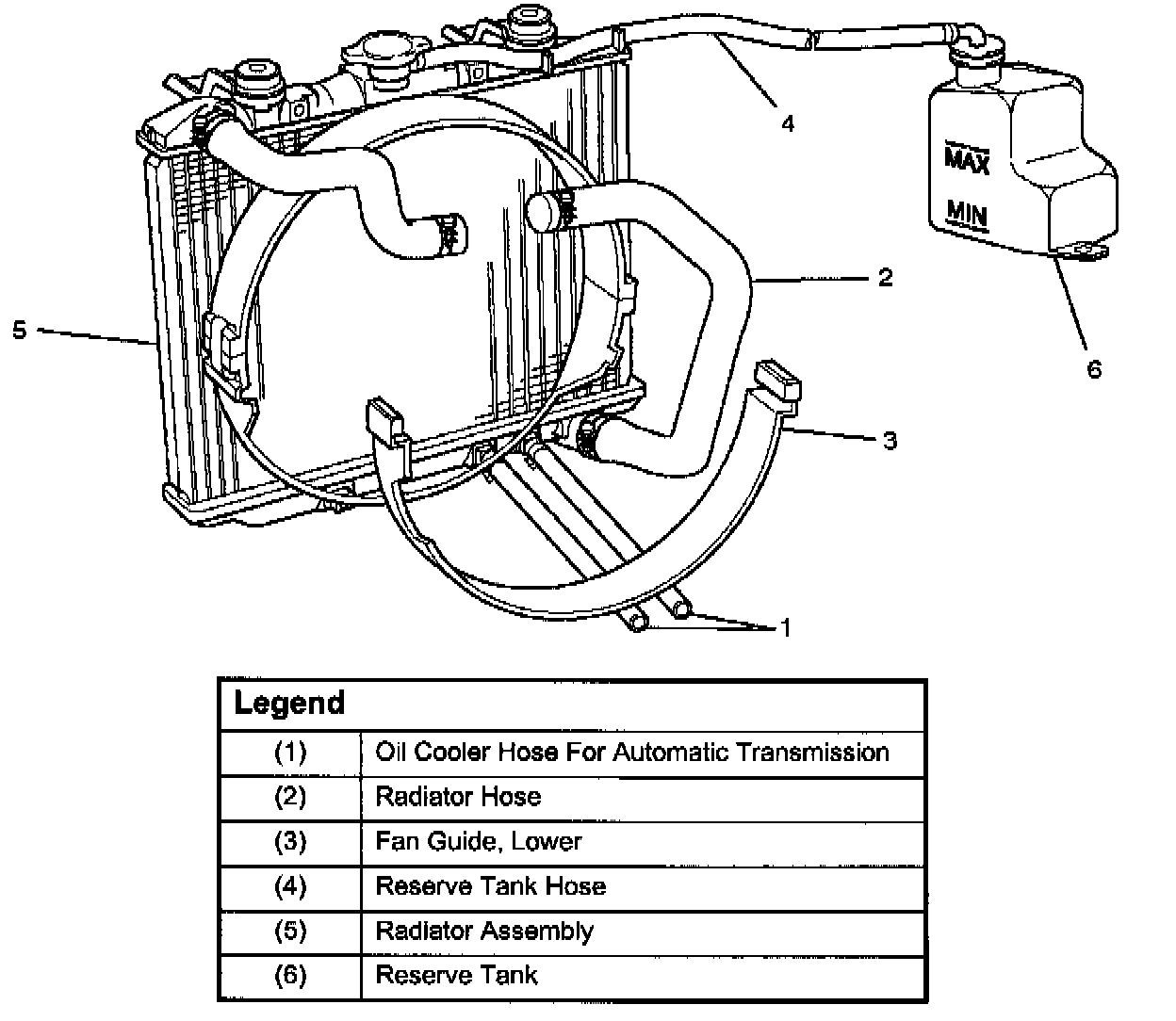 4

MAX

MIN

2

5

6

3

1

| Legend | |
|---|---|
| (1) | Oil Cooler Hose For Automatic Transmission |
| (2) | Radiator Hose |
| (3) | Fan Guide, Lower |
| (4) | Reserve Tank Hose |
| (5) | Radiator Assembly |
| (6) | Reserve Tank |