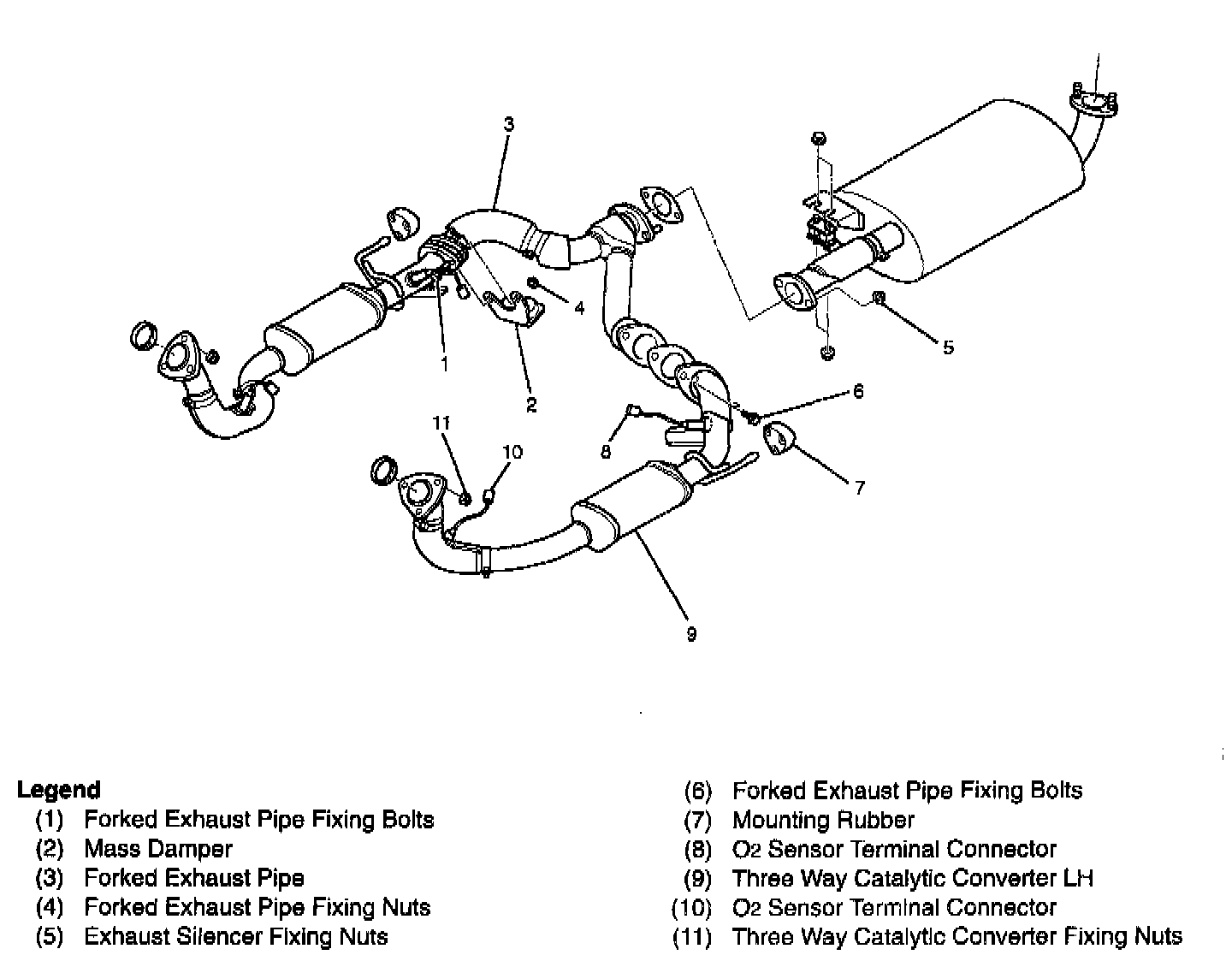 3

4

5

1

2

6

11

10

8

7

9

Legend
(1) Forked Exhaust Pipe Fixing Bolts
(2) Mass Damper
(3) Forked Exhaust Pipe
(4) Forked Exhaust Pipe Fixing Nuts
(5) Exhaust Silencer Fixing Nuts

(6) Forked Exhaust Pipe Fixing Bolts
(7) Mounting Rubber
(8) $O_2$ Sensor Terminal Connector
(9) Three Way Catalytic Converter LH
(10) $O_2$ Sensor Terminal Connector
(11) Three Way Catalytic Converter Fixing Nuts