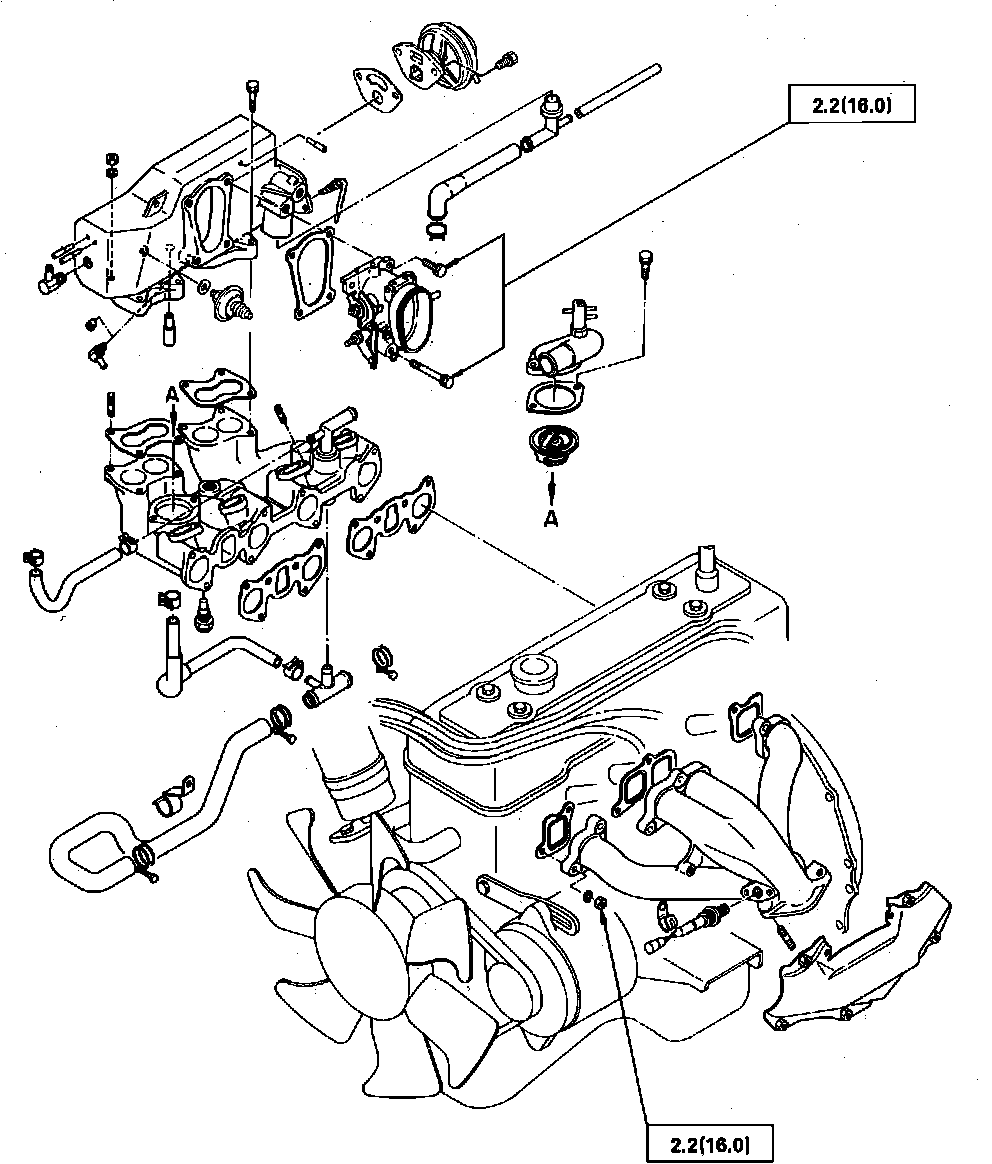 2.2(16.0)

A

A

2.2(16.0)