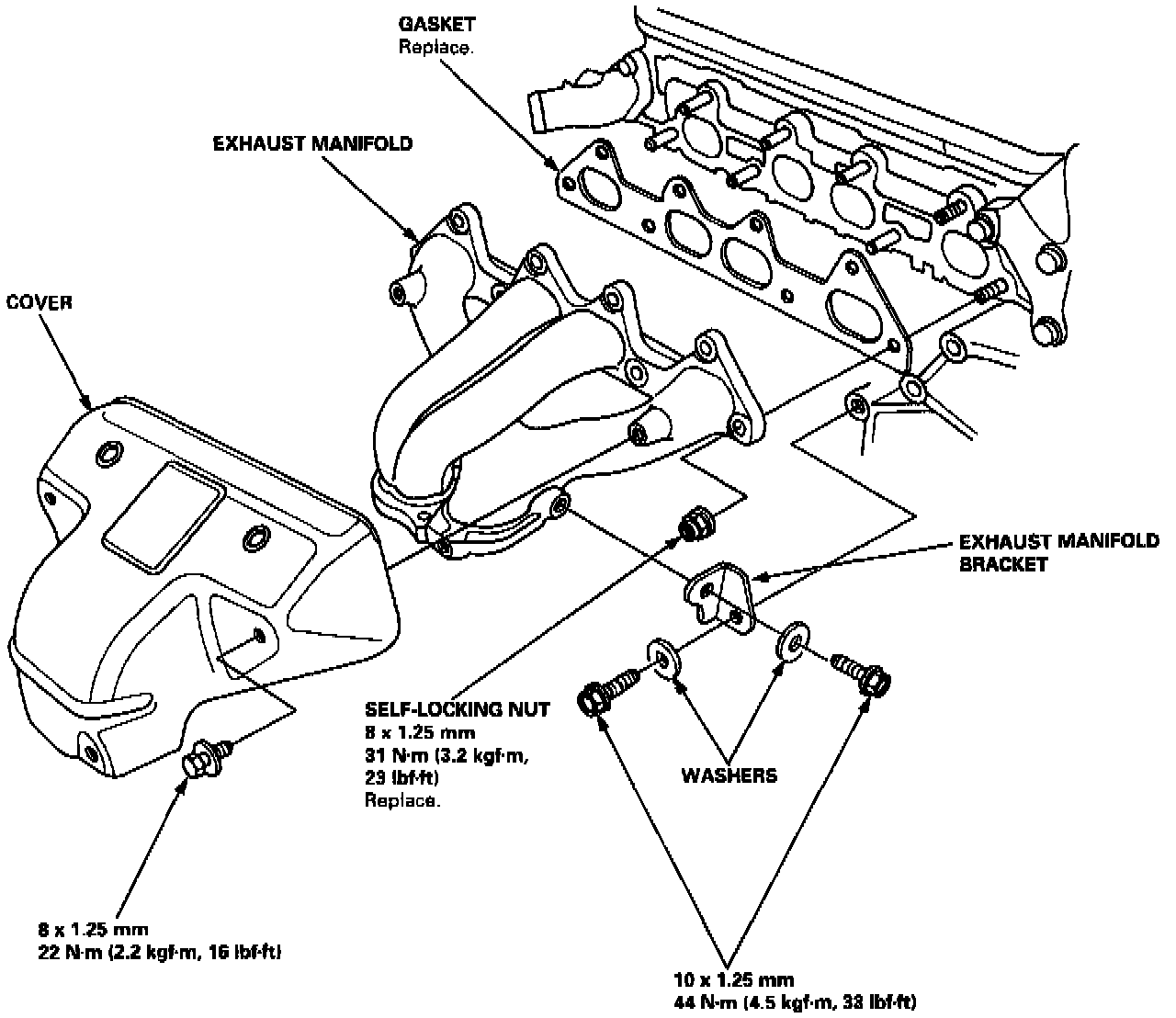 GASKET
Replace.

EXHAUST MANIFOLD

COVER

EXHAUST MANIFOLD BRACKET

SELF-LOCKING NUT
8 x 1.25 mm
31 N·m (3.2 kgf·m, 23 lbf·ft)
Replace.

WASHERS

8 x 1.25 mm
22 N·m (2.2 kgf·m, 16 lbf·ft)

10 x 1.25 mm
44 N·m (4.5 kgf·m, 33 lbf·ft)