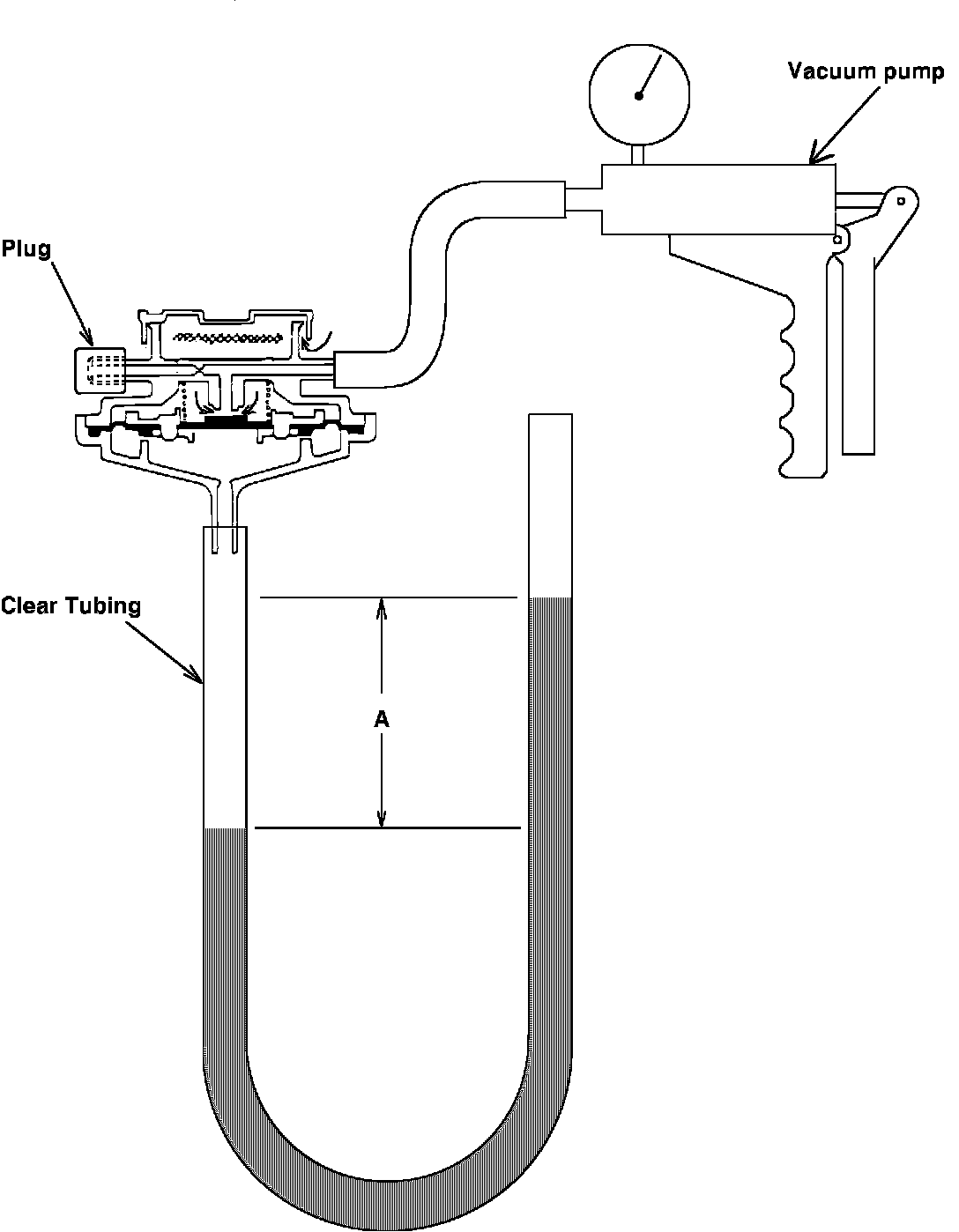 Vacuum pump

Plug

Clear Tubing

A