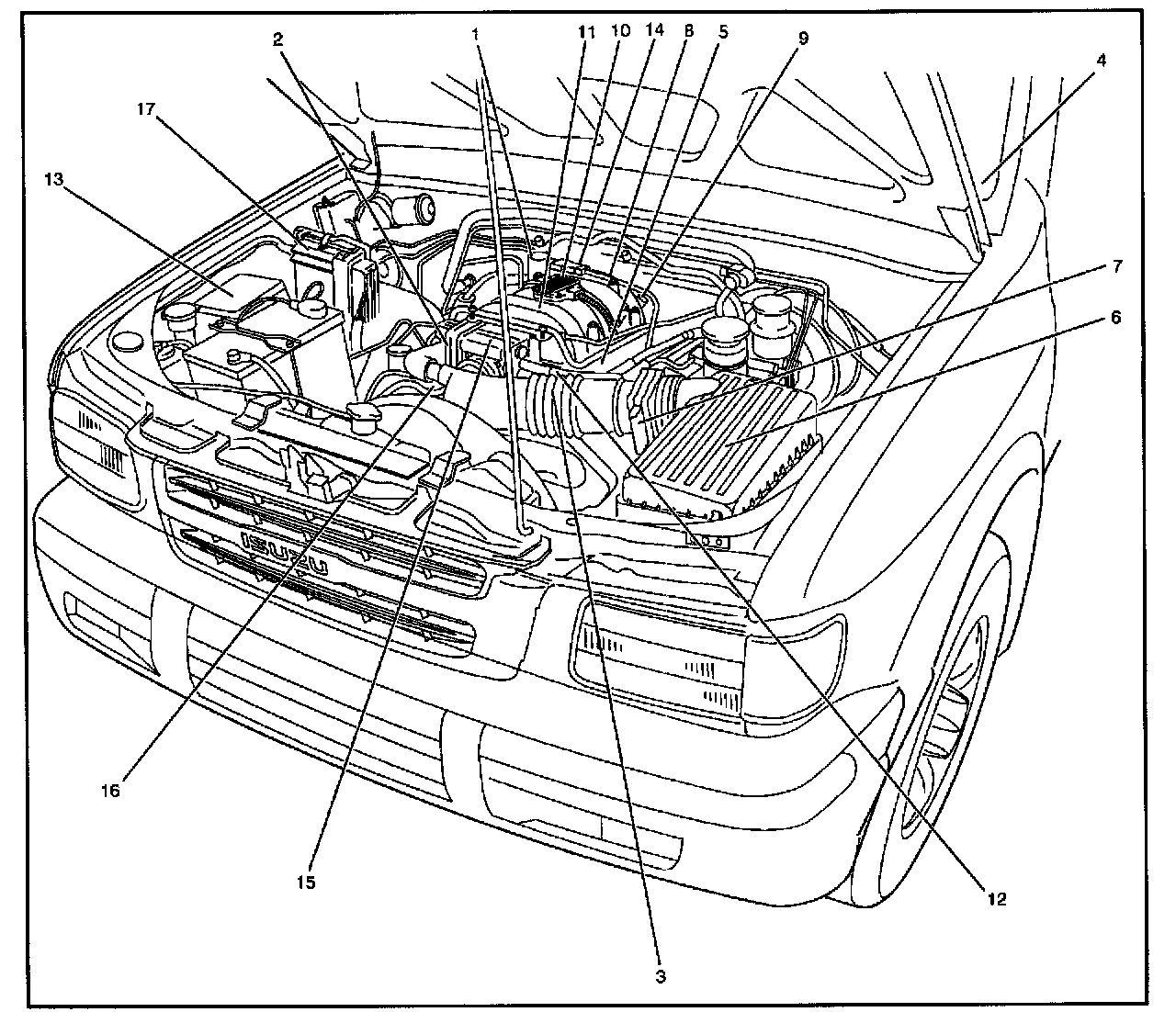 2
1
11
10
14
8
5
9
4
17
13
7
6
ISUZU
16
15
3
12