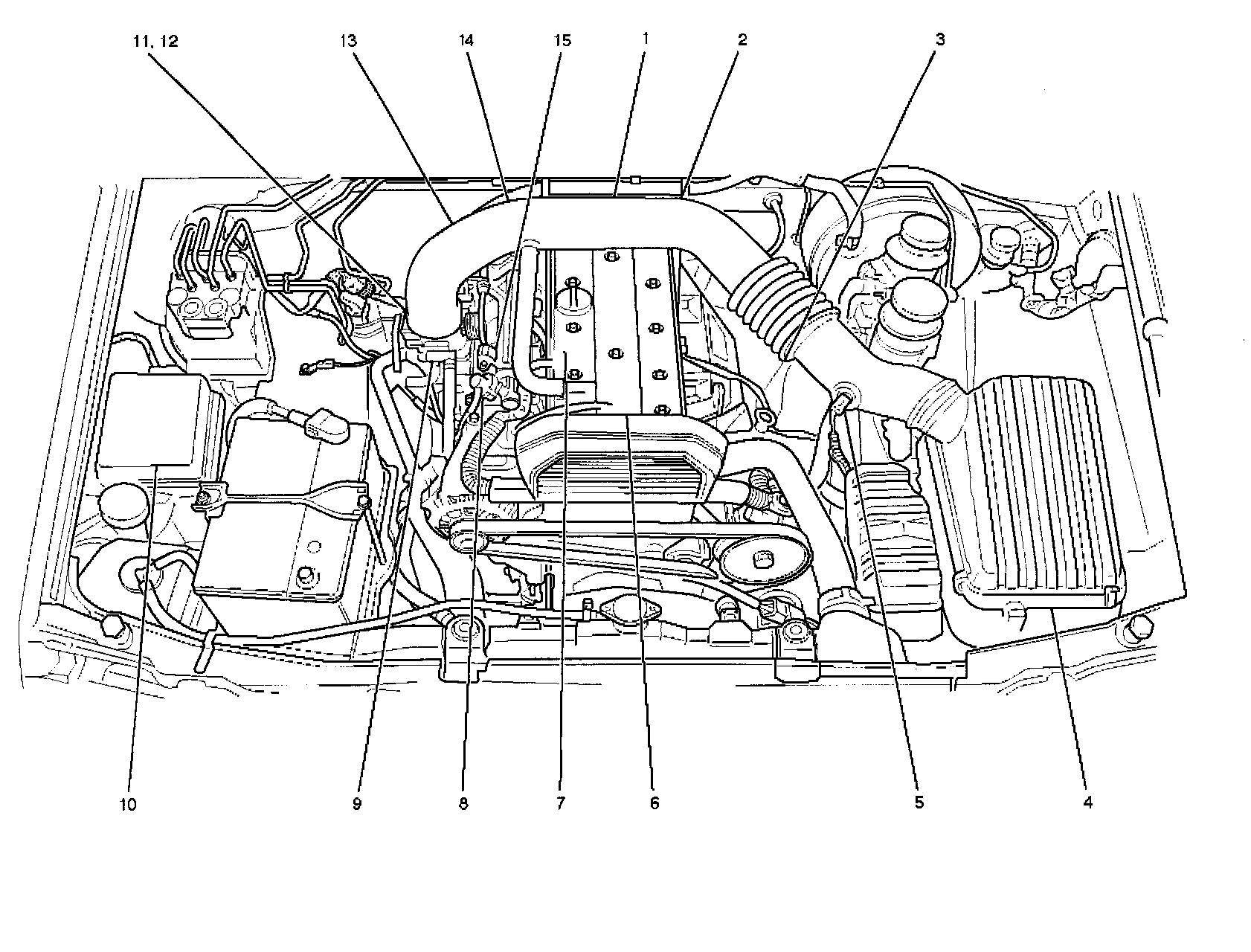 11, 12
13
14
15
1
2
3
10
9
8
7
6
5
4