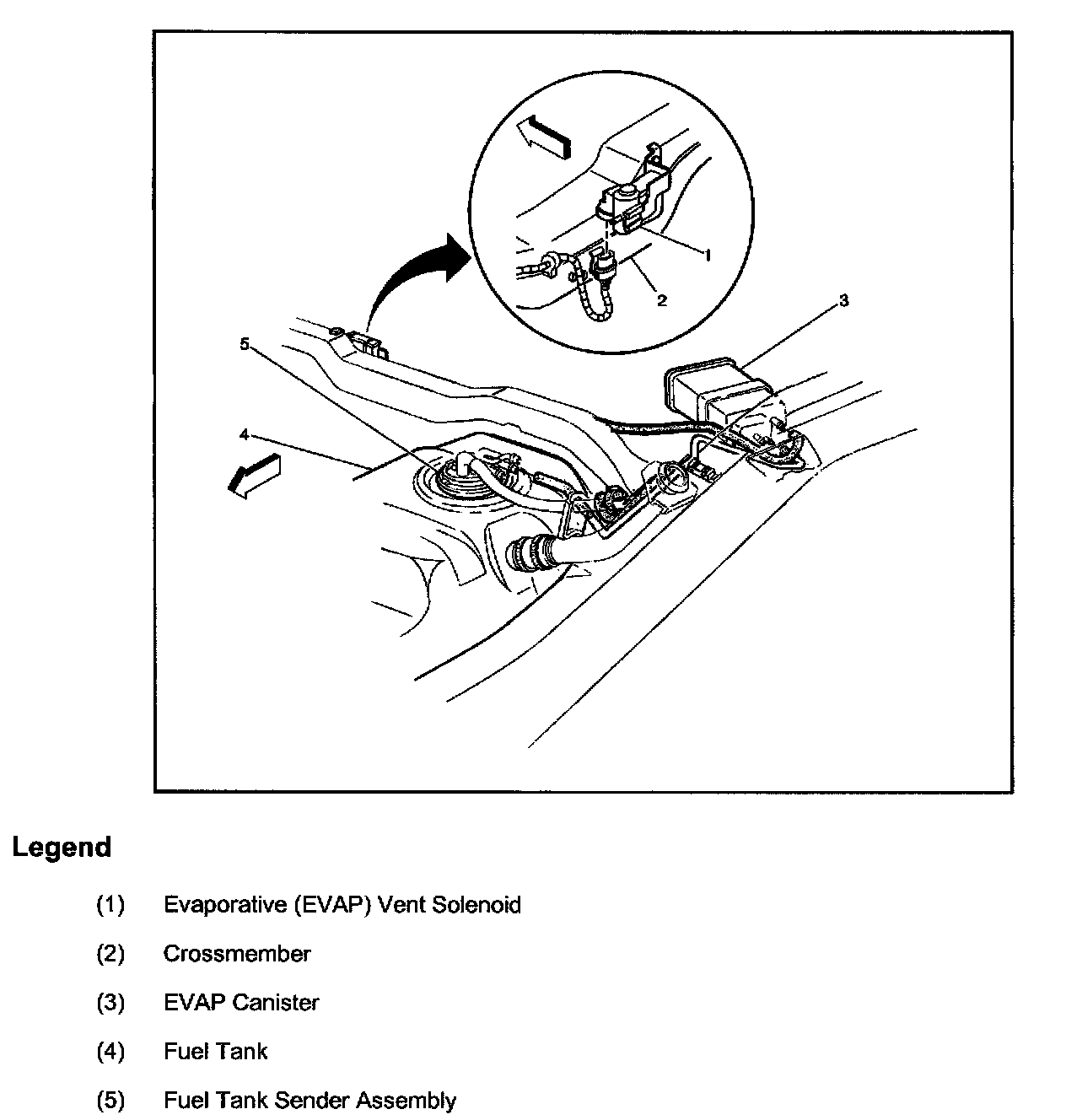 1

2

3

5

4

Legend

(1) Evaporative (EVAP) Vent Solenoid

(2) Crossmember

(3) EVAP Canister

(4) Fuel Tank

(5) Fuel Tank Sender Assembly