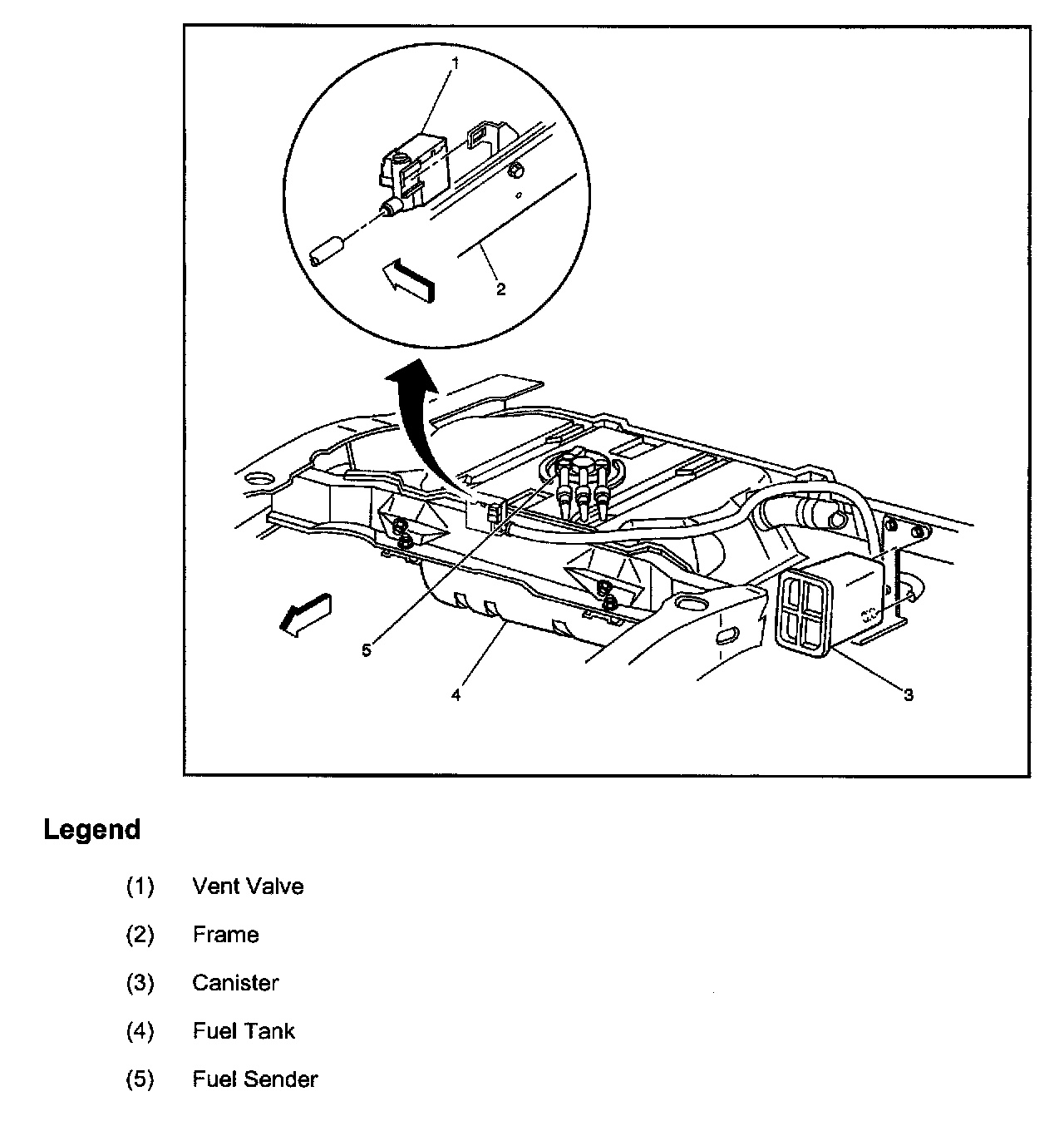 1

2

5

4

3

Legend

(1) Vent Valve

(2) Frame

(3) Canister

(4) Fuel Tank

(5) Fuel Sender