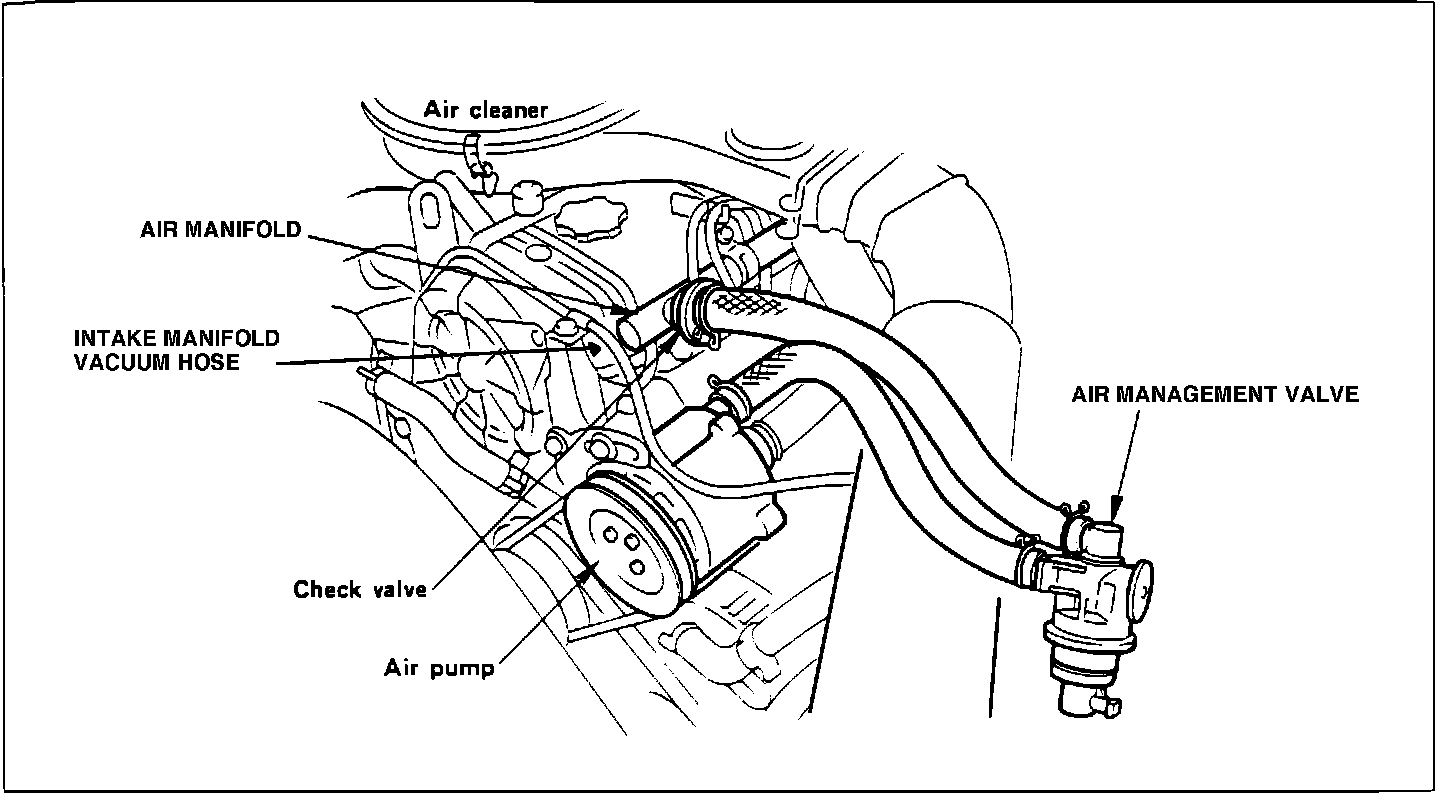 Air cleaner

AIR MANIFOLD

INTAKE MANIFOLD VACUUM HOSE

AIR MANAGEMENT VALVE

Check valve

Air pump