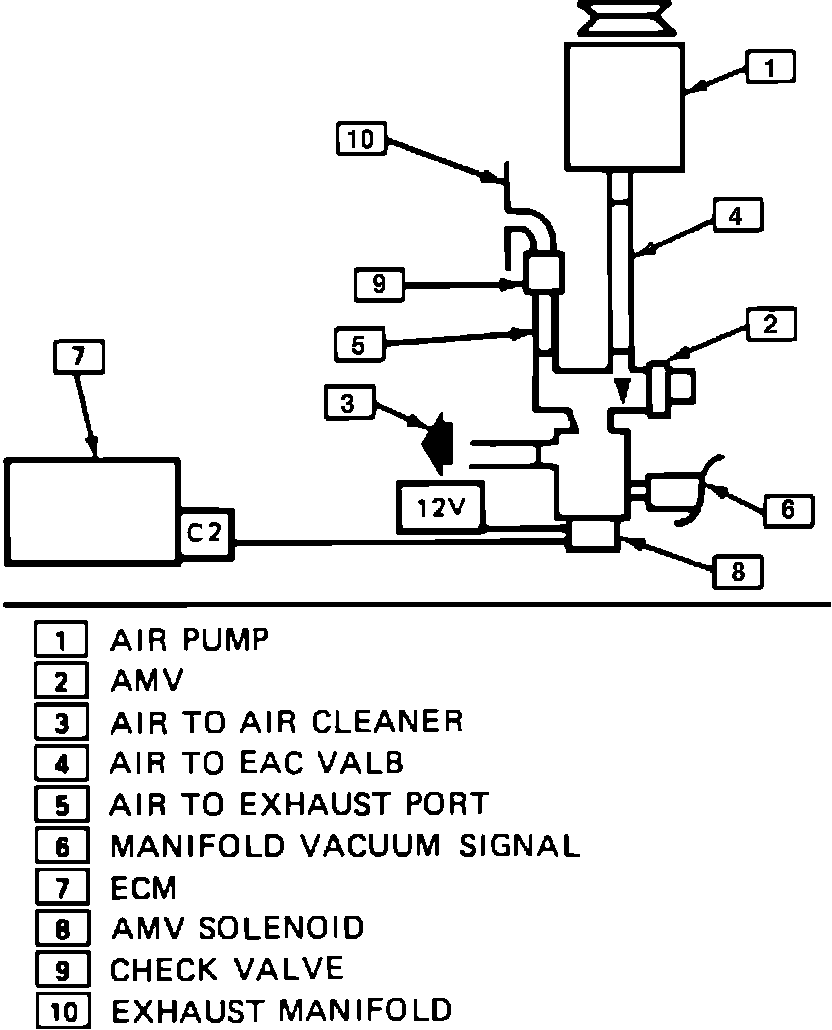 1
10
4
9
2
5
7
3
12V
6
C2
8

1 AIR PUMP
2 AMV
3 AIR TO AIR CLEANER
4 AIR TO EAC VALB
5 AIR TO EXHAUST PORT
6 MANIFOLD VACUUM SIGNAL
7 ECM
8 AMV SOLENOID
9 CHECK VALVE
10 EXHAUST MANIFOLD