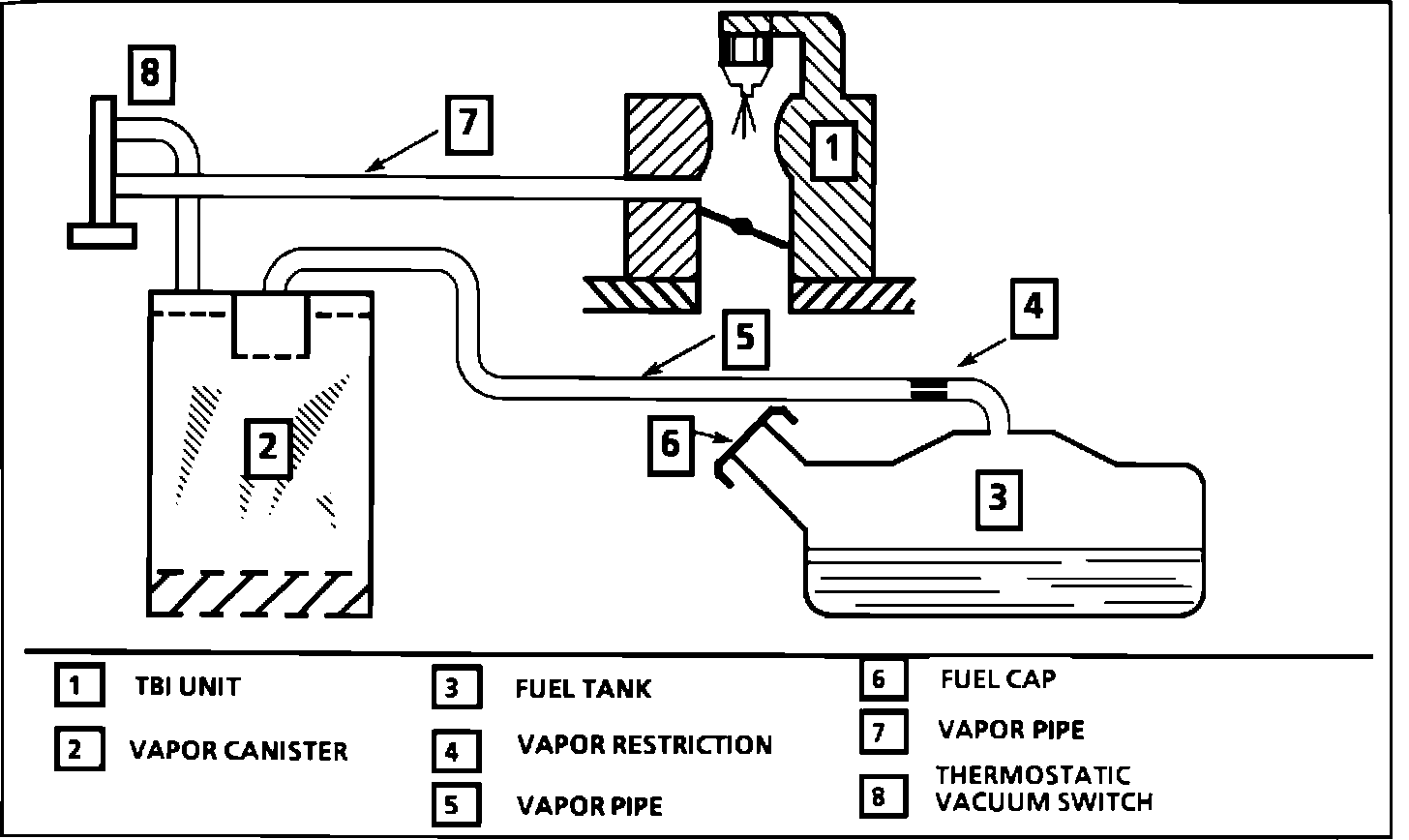 8

7

1

4

5

6

2

3

1 TBI UNIT

2 VAPOR CANISTER

3 FUEL TANK

4 VAPOR RESTRICTION

5 VAPOR PIPE

6 FUEL CAP

7 VAPOR PIPE

8 THERMOSTATIC VACUUM SWITCH