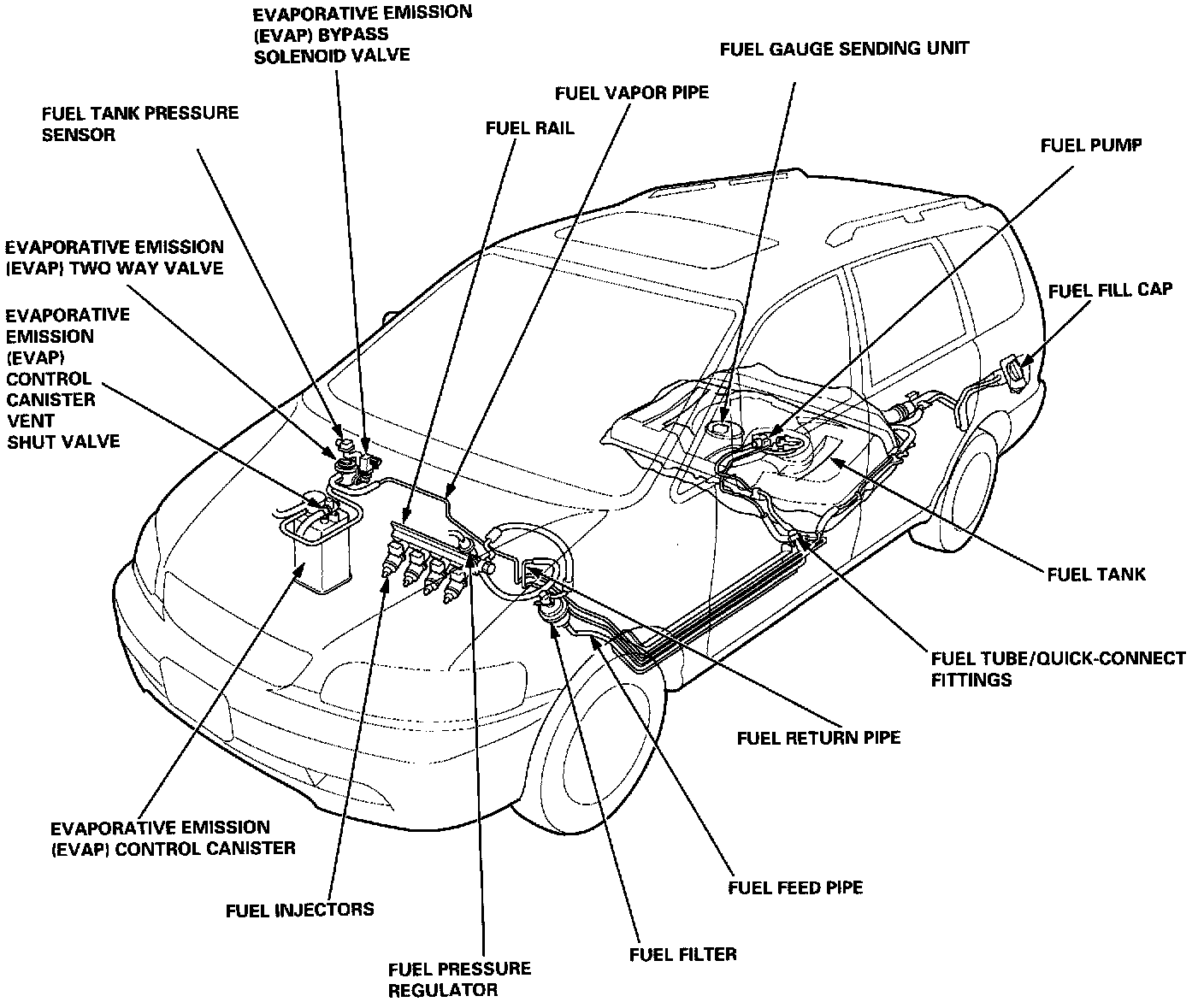 EVAPORATIVE EMISSION (EVAP) BYPASS SOLENOID VALVE

FUEL GAUGE SENDING UNIT

FUEL VAPOR PIPE

FUEL TANK PRESSURE SENSOR

FUEL RAIL

FUEL PUMP

EVAPORATIVE EMISSION (EVAP) TWO WAY VALVE

FUEL FILL CAP

EVAPORATIVE EMISSION (EVAP) CONTROL CANISTER VENT SHUT VALVE

FUEL TANK

FUEL TUBE/QUICK-CONNECT FITTINGS

FUEL RETURN PIPE

EVAPORATIVE EMISSION (EVAP) CONTROL CANISTER

FUEL FEED PIPE

FUEL INJECTORS

FUEL FILTER

FUEL PRESSURE REGULATOR