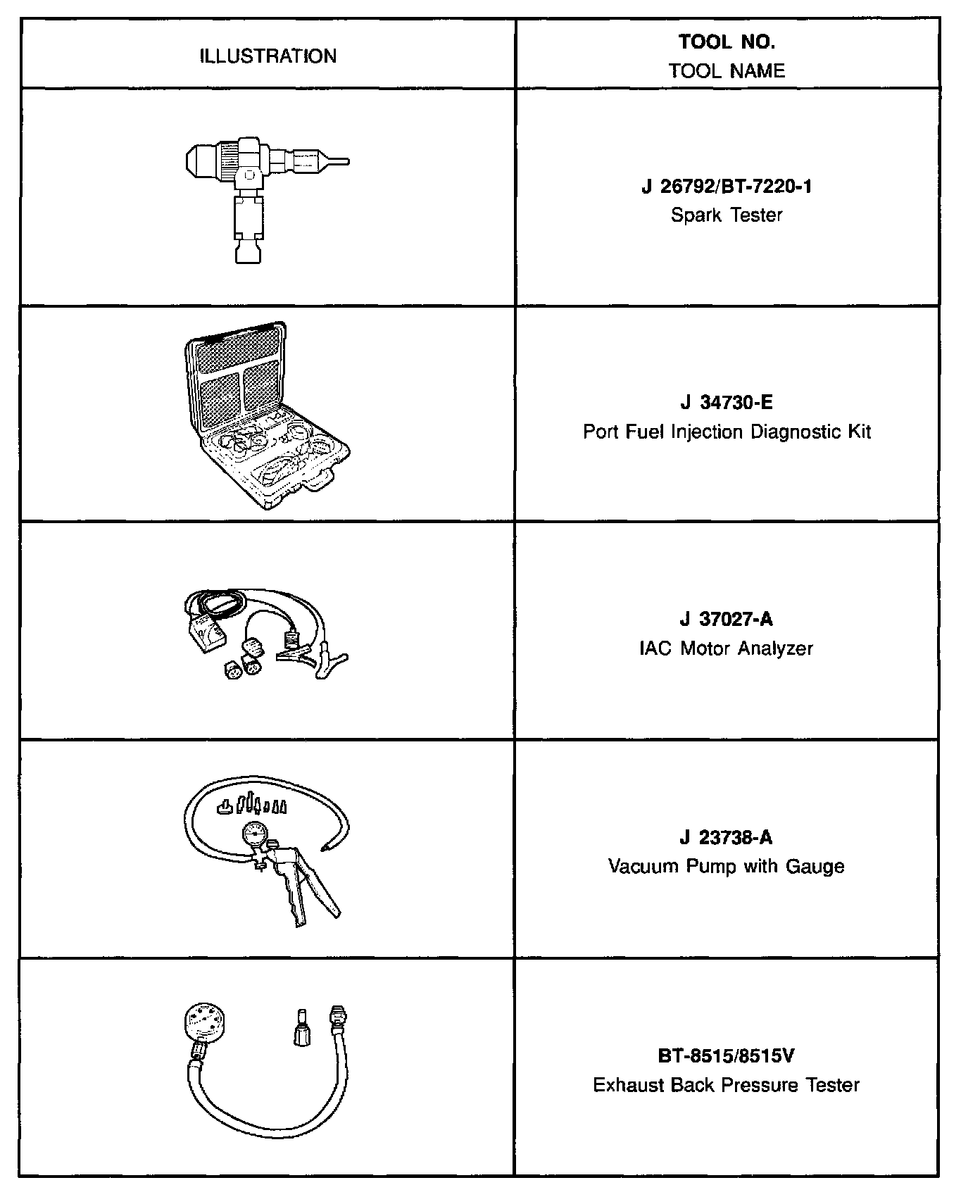 | ILLUSTRATION | TOOL NO. TOOL NAME |
|---|---|
| | J 26792/BT-7220-1 Spark Tester |
| | J 34730-E Port Fuel Injection Diagnostic Kit |
| | J 37027-A IAC Motor Analyzer |
| | J 23738-A Vacuum Pump with Gauge |
| | BT-8515/8515V Exhaust Back Pressure Tester |