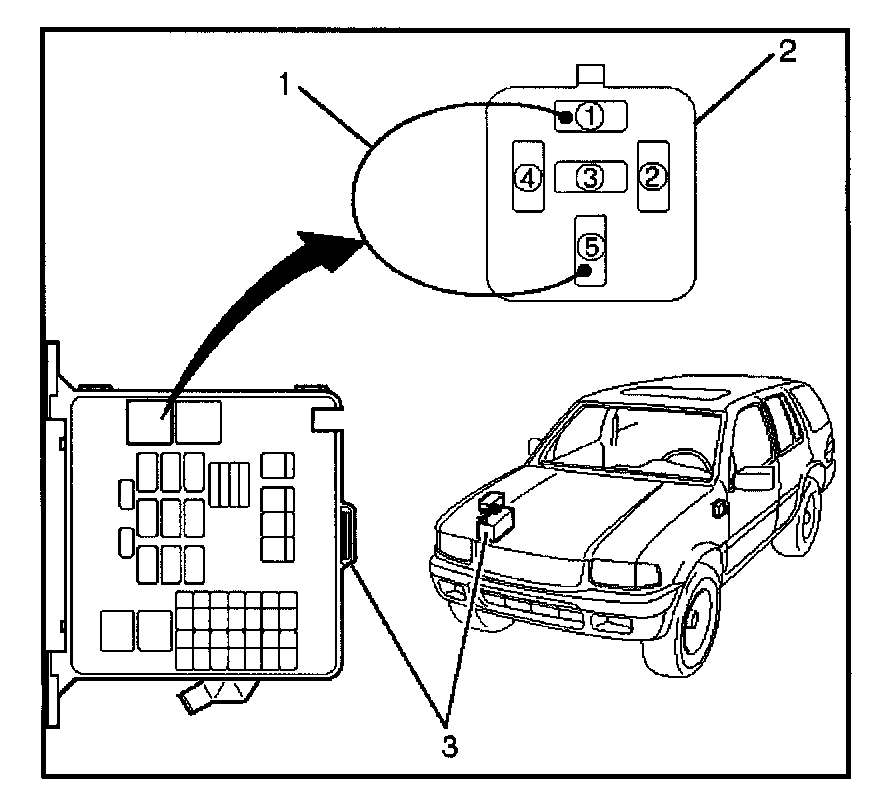 1
2
1
4
3
2
5
3