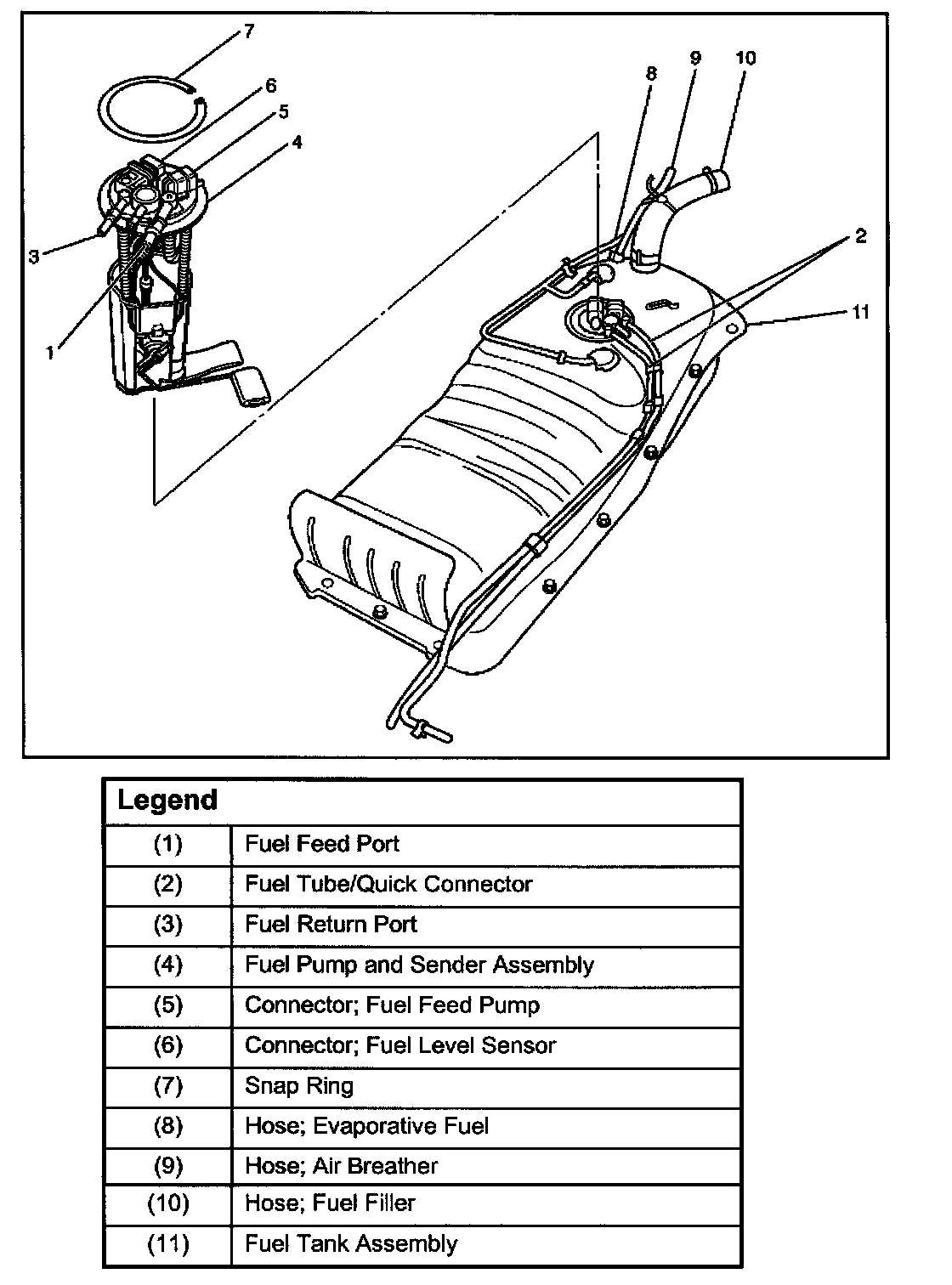 7
6
5
4
3
1
8
9
10
2
11

| Legend | |
|---|---|
| (1) | Fuel Feed Port |
| (2) | Fuel Tube/Quick Connector |
| (3) | Fuel Return Port |
| (4) | Fuel Pump and Sender Assembly |
| (5) | Connector; Fuel Feed Pump |
| (6) | Connector; Fuel Level Sensor |
| (7) | Snap Ring |
| (8) | Hose; Evaporative Fuel |
| (9) | Hose; Air Breather |
| (10) | Hose; Fuel Filler |
| (11) | Fuel Tank Assembly |