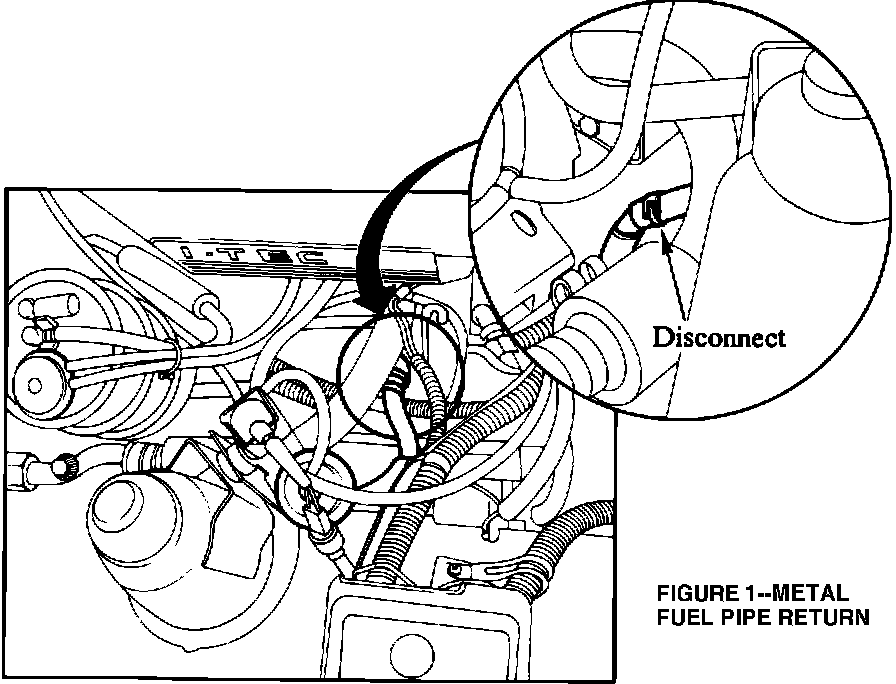 I-TEC

Disconnect

FIGURE 1--METAL FUEL PIPE RETURN