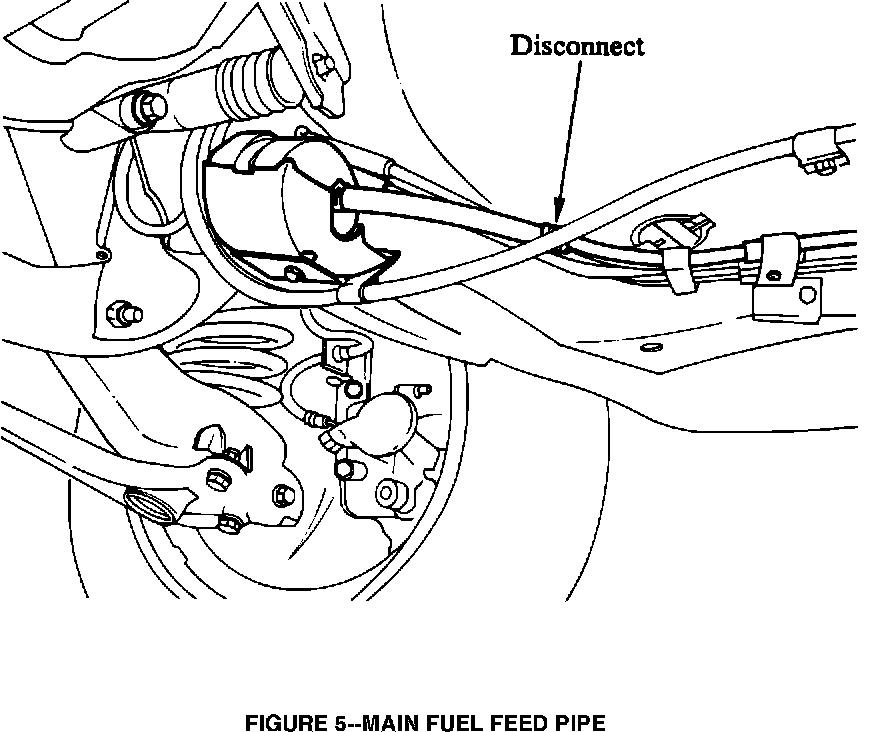 Disconnect

FIGURE 5--MAIN FUEL FEED PIPE