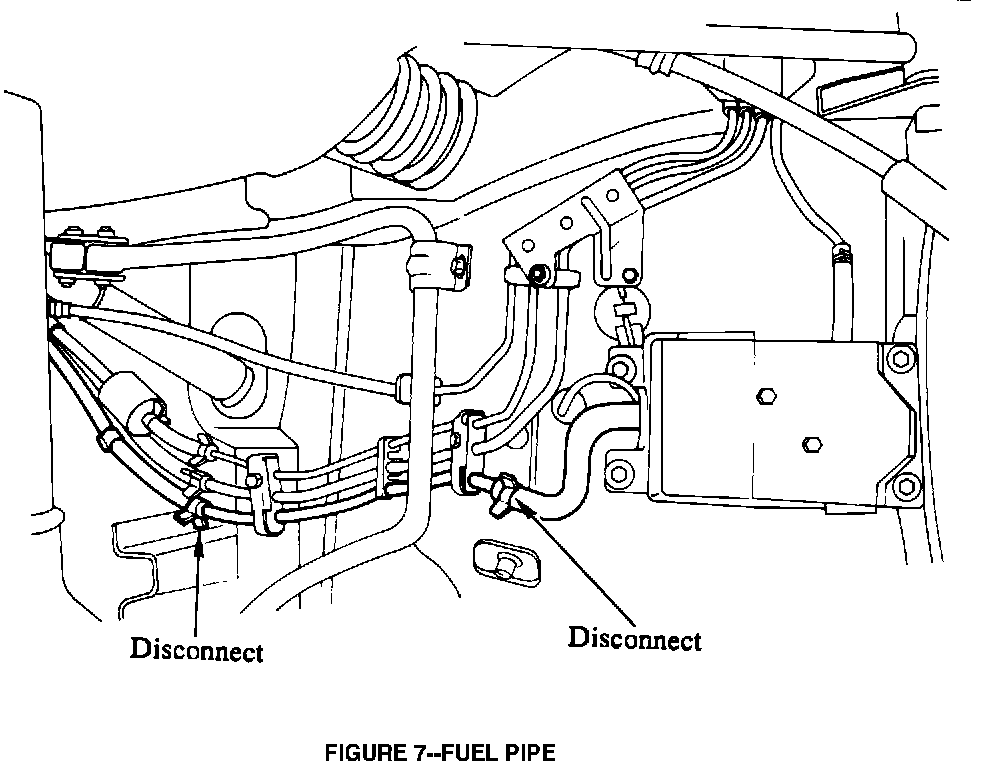 Disconnect

Disconnect

FIGURE 7--FUEL PIPE