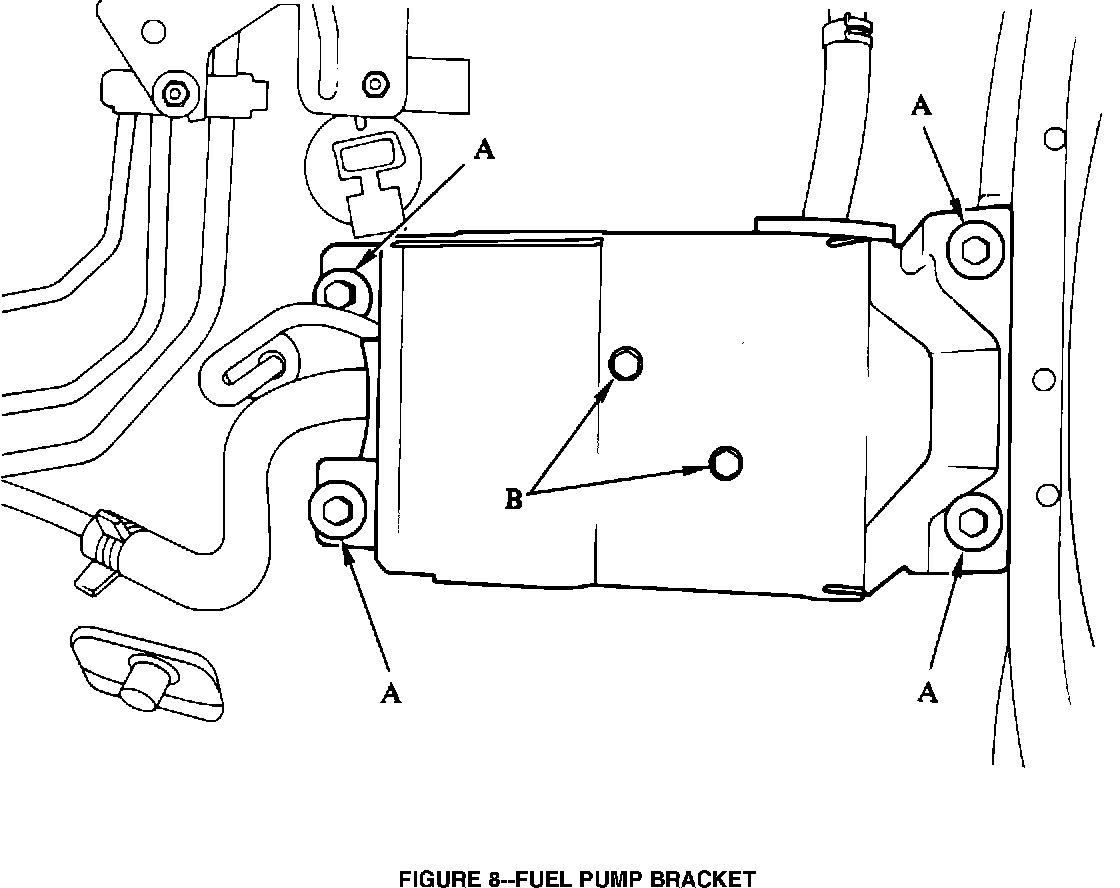 A

A

B

A

A

FIGURE 8--FUEL PUMP BRACKET