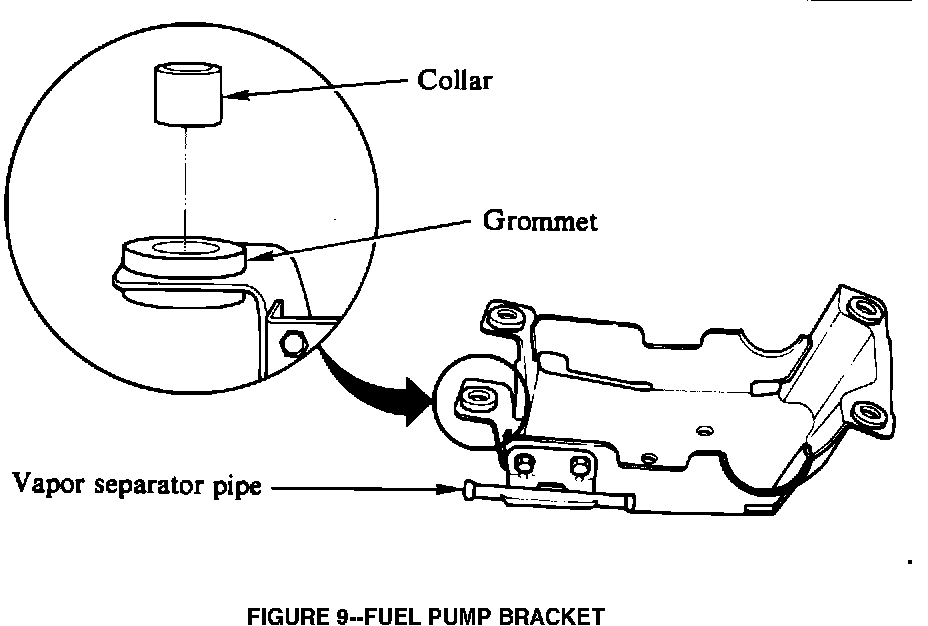 Collar

Grommet

Vapor separator pipe

FIGURE 9--FUEL PUMP BRACKET