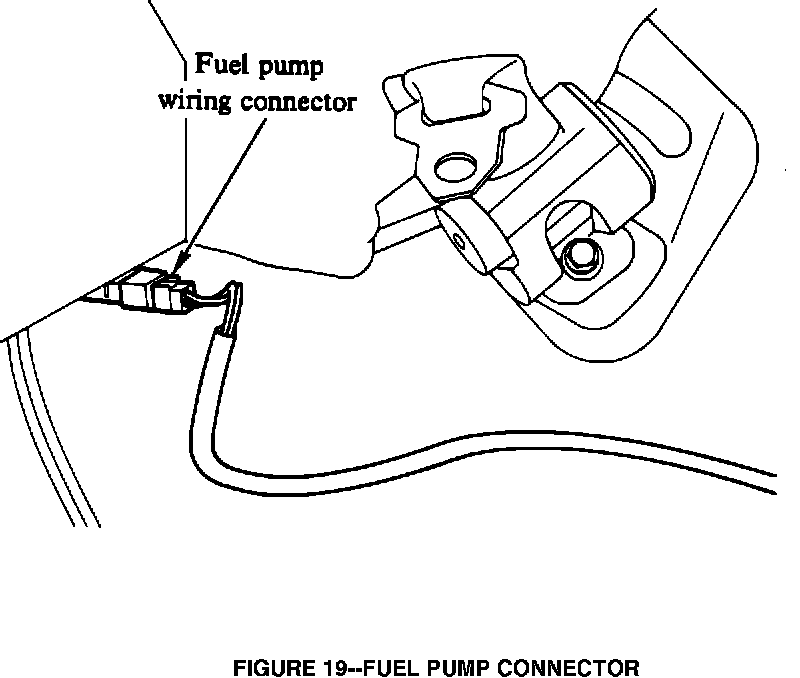 Fuel pump wiring connector

FIGURE 19--FUEL PUMP CONNECTOR