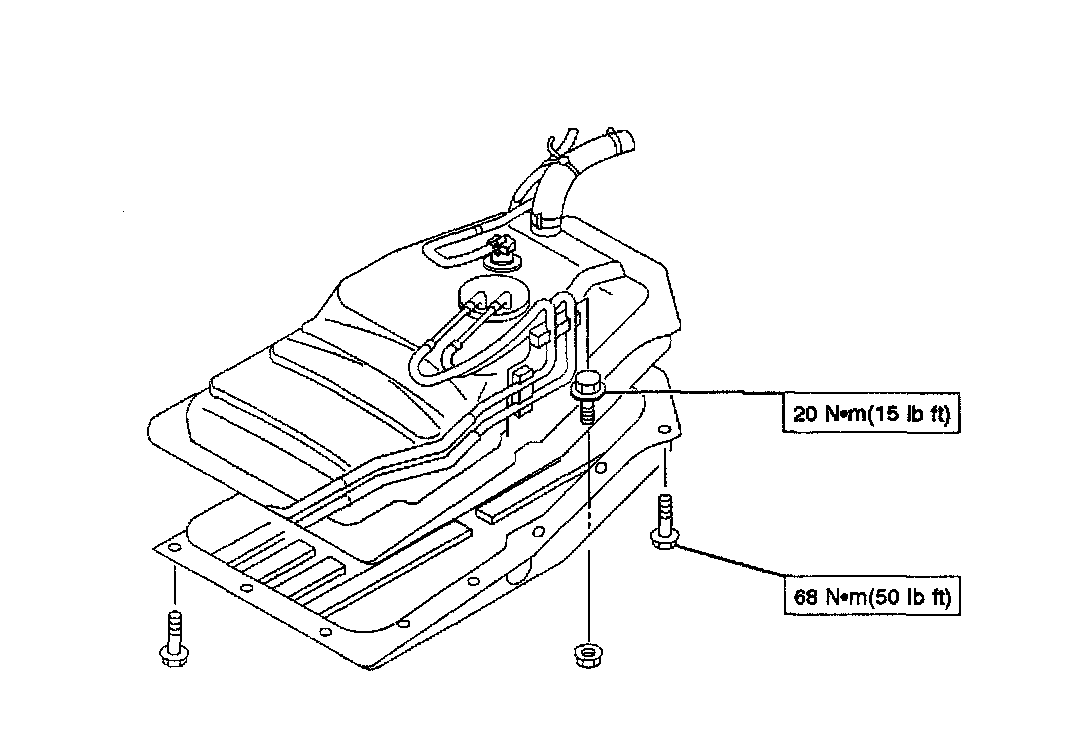 20 N•m(15 lb ft)

68 N•m(50 lb ft)