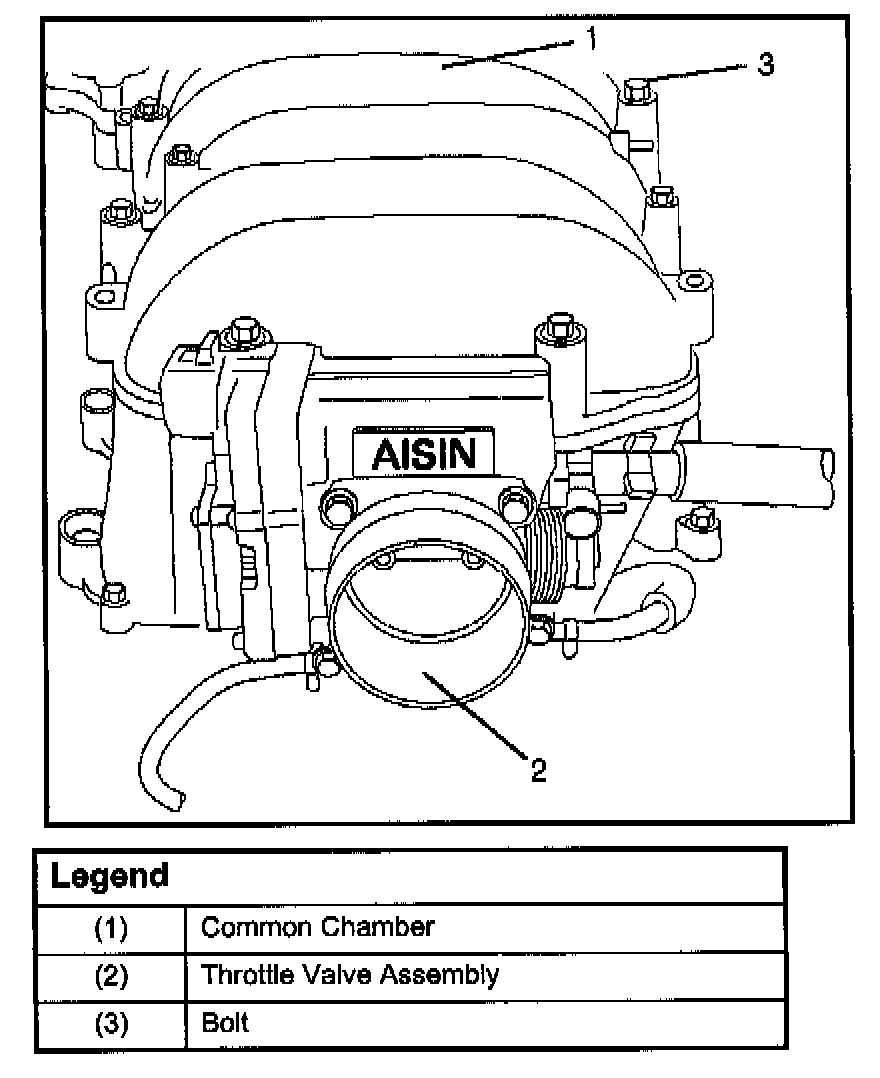 1
3
AISIN
2

| Legend | |
|---|---|
| (1) | Common Chamber |
| (2) | Throttle Valve Assembly |
| (3) | Bolt |