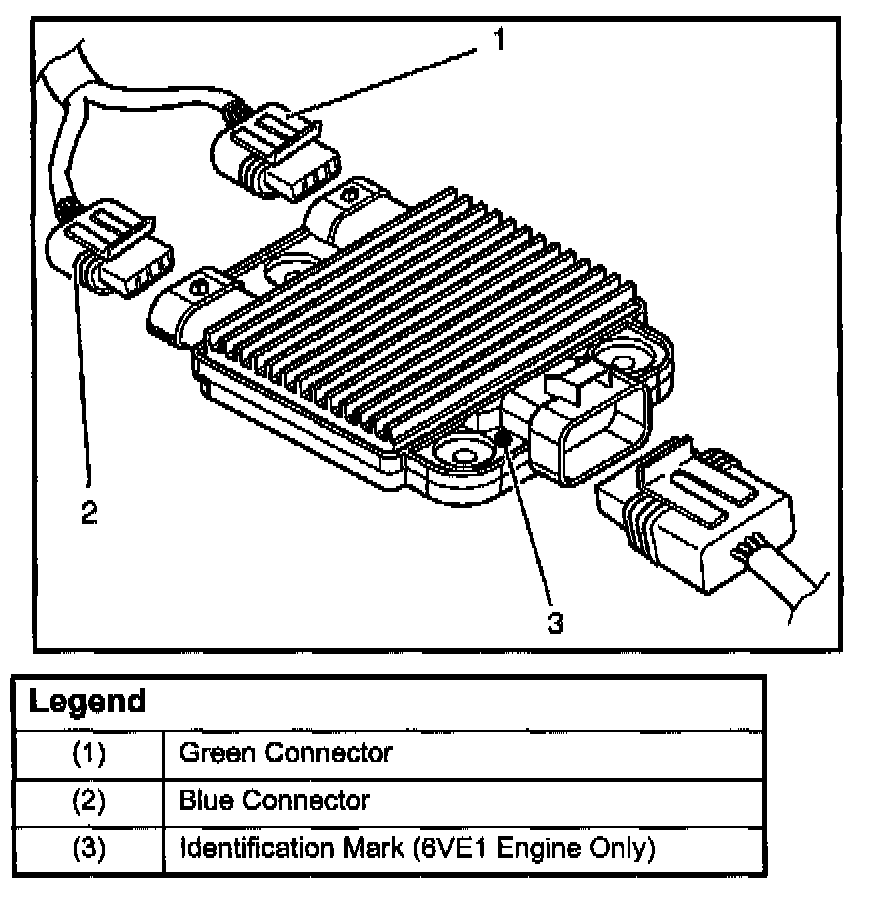 1

2

3

| Legend | |
|---|---|
| (1) | Green Connector |
| (2) | Blue Connector |
| (3) | Identification Mark (6VE1 Engine Only) |