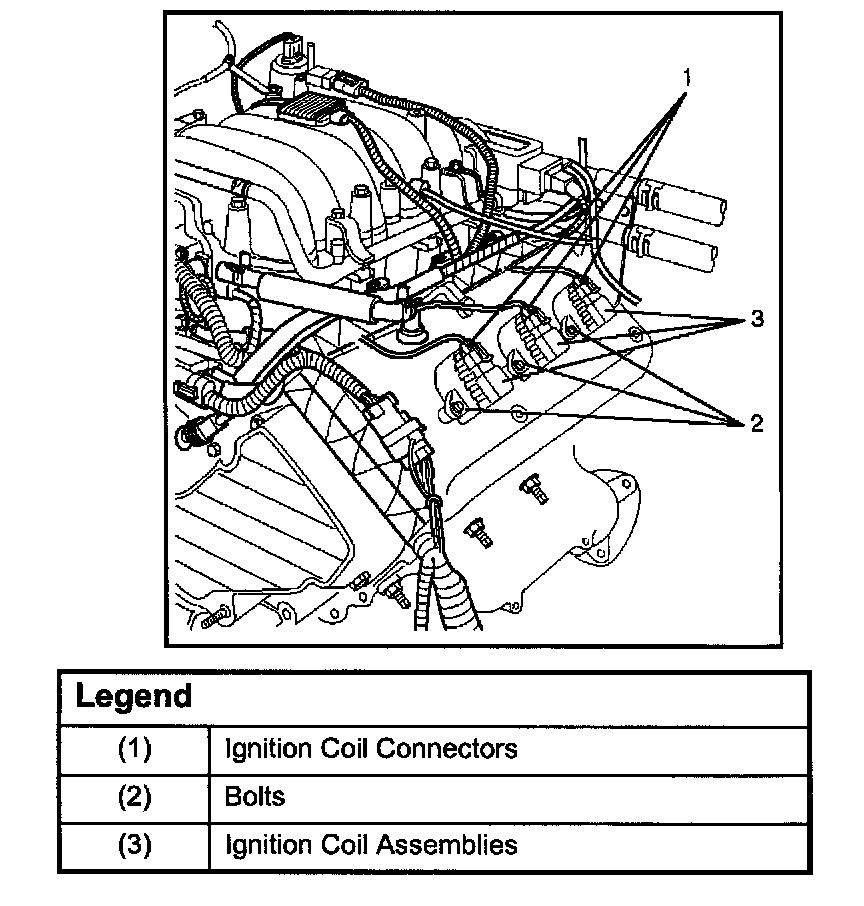 1
3
2

| Legend | |
|---|---|
| (1) | Ignition Coil Connectors |
| (2) | Bolts |
| (3) | Ignition Coil Assemblies |