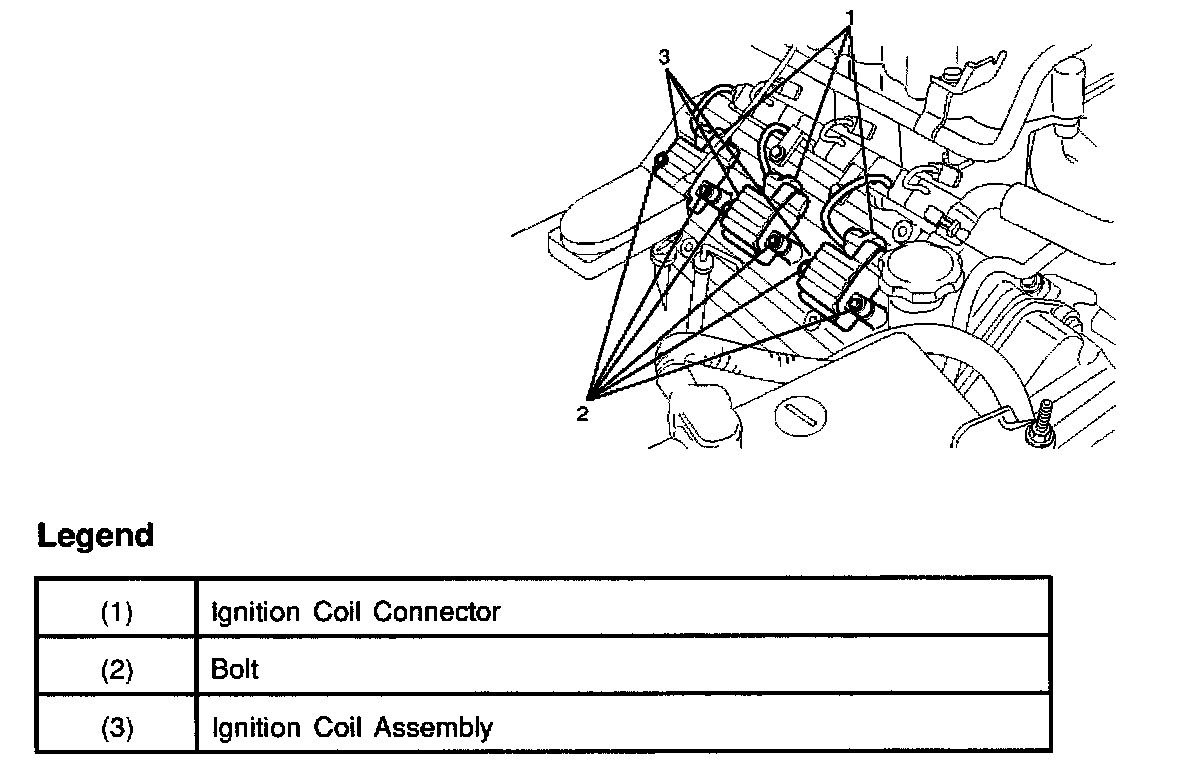 1
3
2

Legend

| (1) | Ignition Coil Connector |
|---|---|
| (2) | Bolt |
| (3) | Ignition Coil Assembly |