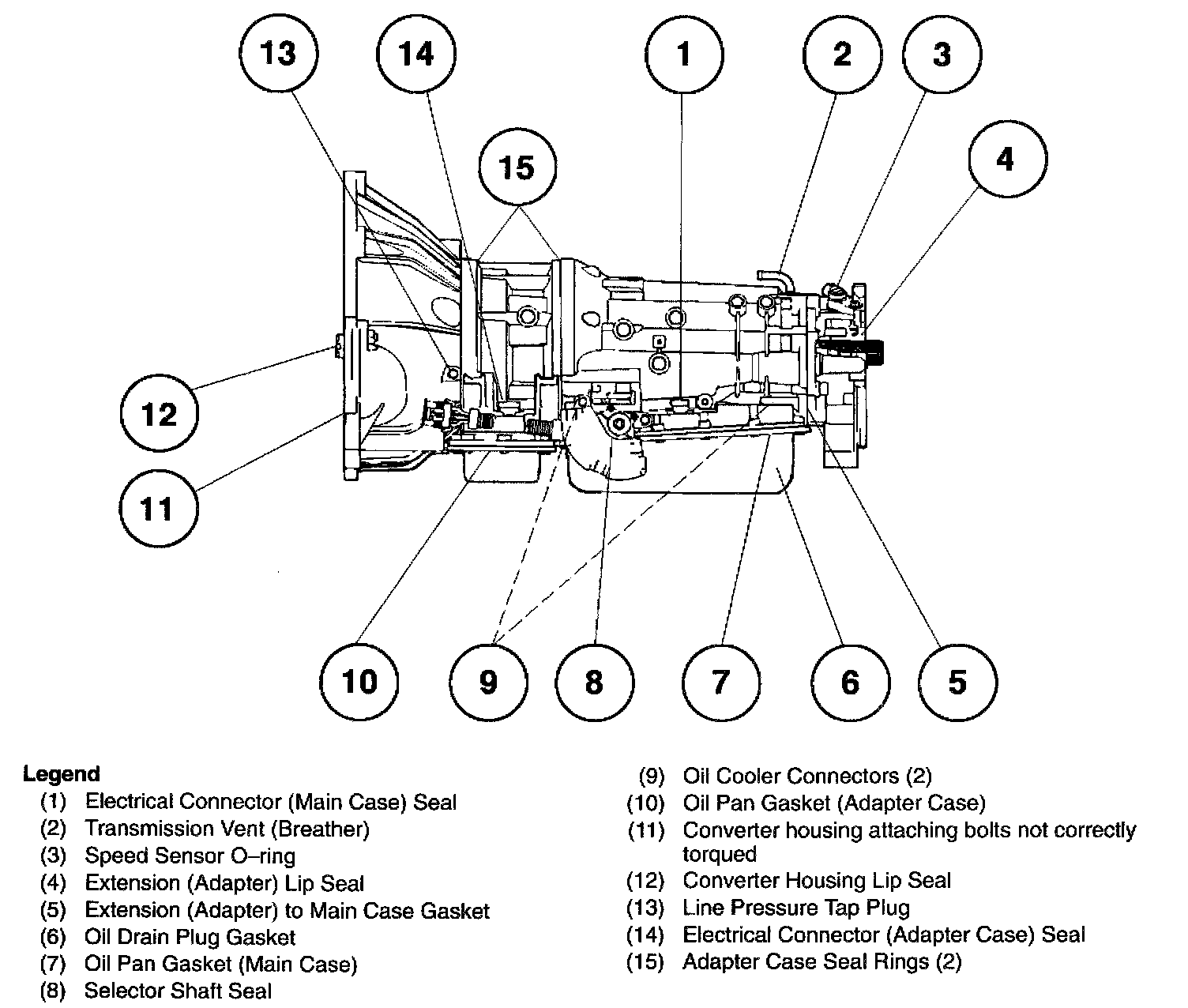 13
14
1
2
3
15
4
12
11
10
9
8
7
6
5

Legend
(1) Electrical Connector (Main Case) Seal
(2) Transmission Vent (Breather)
(3) Speed Sensor O–ring
(4) Extension (Adapter) Lip Seal
(5) Extension (Adapter) to Main Case Gasket
(6) Oil Drain Plug Gasket
(7) Oil Pan Gasket (Main Case)
(8) Selector Shaft Seal

(9) Oil Cooler Connectors (2)
(10) Oil Pan Gasket (Adapter Case)
(11) Converter housing attaching bolts not correctly torqued
(12) Converter Housing Lip Seal
(13) Line Pressure Tap Plug
(14) Electrical Connector (Adapter Case) Seal
(15) Adapter Case Seal Rings (2)