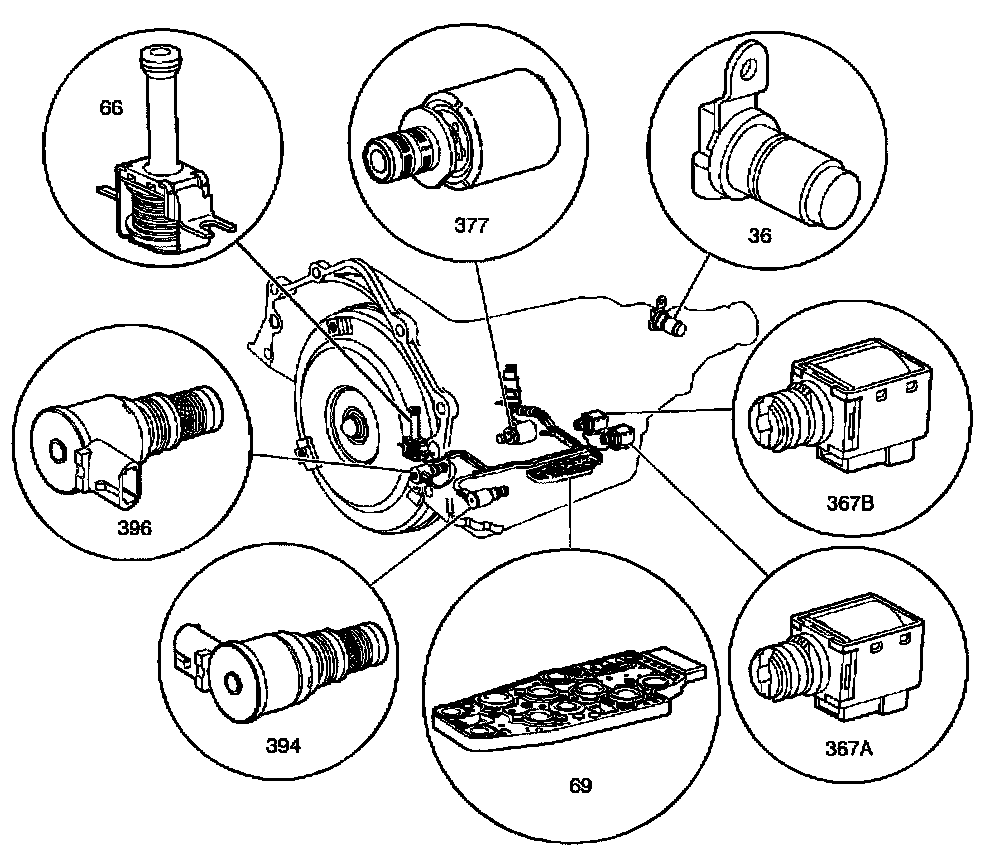 66

377

36

396

367B

394

69

367A