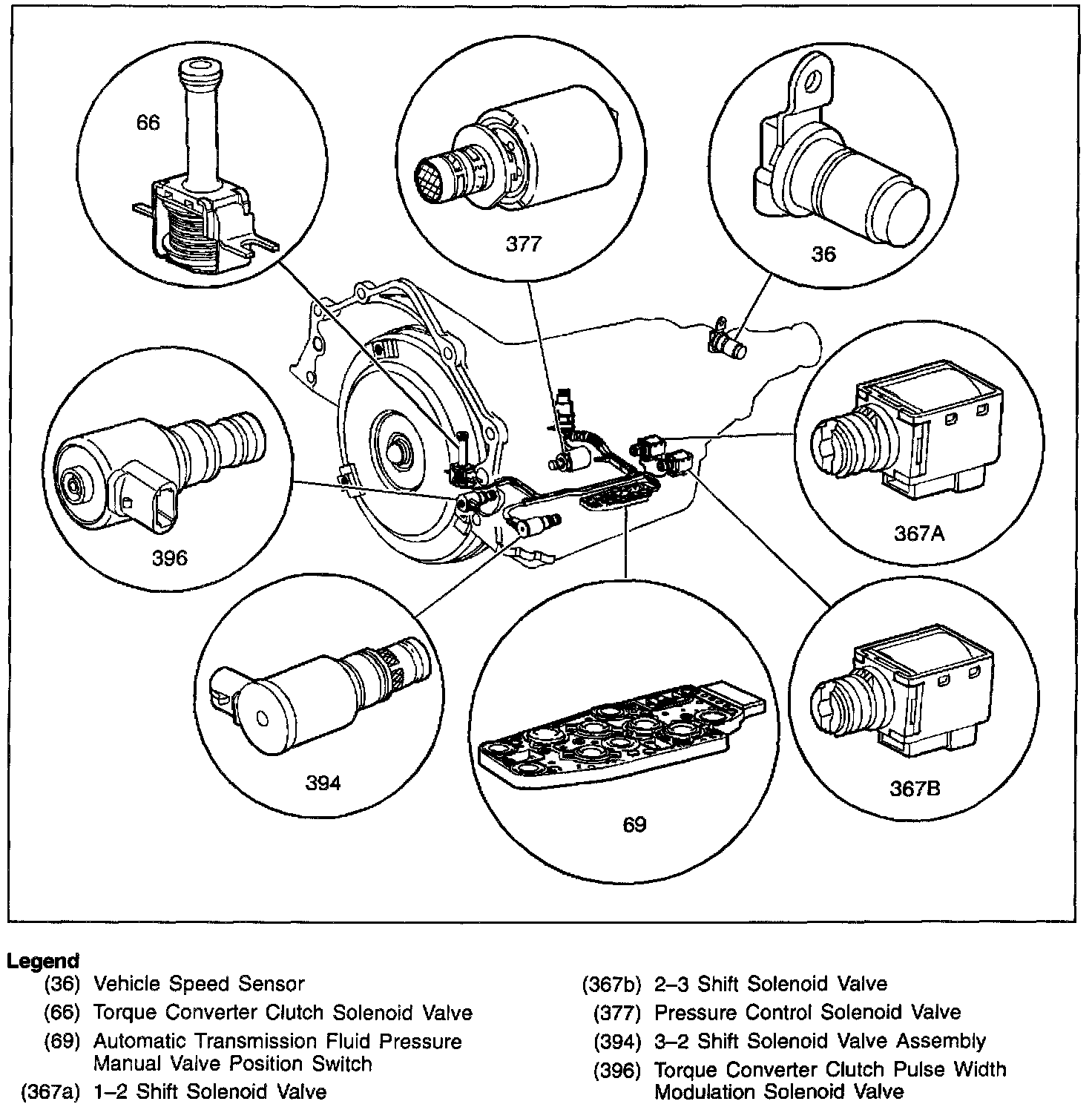 66

377

36

396

367A

394

69

367B

Legend

(36) Vehicle Speed Sensor

(66) Torque Converter Clutch Solenoid Valve

(69) Automatic Transmission Fluid Pressure Manual Valve Position Switch

(367a) 1–2 Shift Solenoid Valve

(367b) 2–3 Shift Solenoid Valve

(377) Pressure Control Solenoid Valve

(394) 3–2 Shift Solenoid Valve Assembly

(396) Torque Converter Clutch Pulse Width Modulation Solenoid Valve