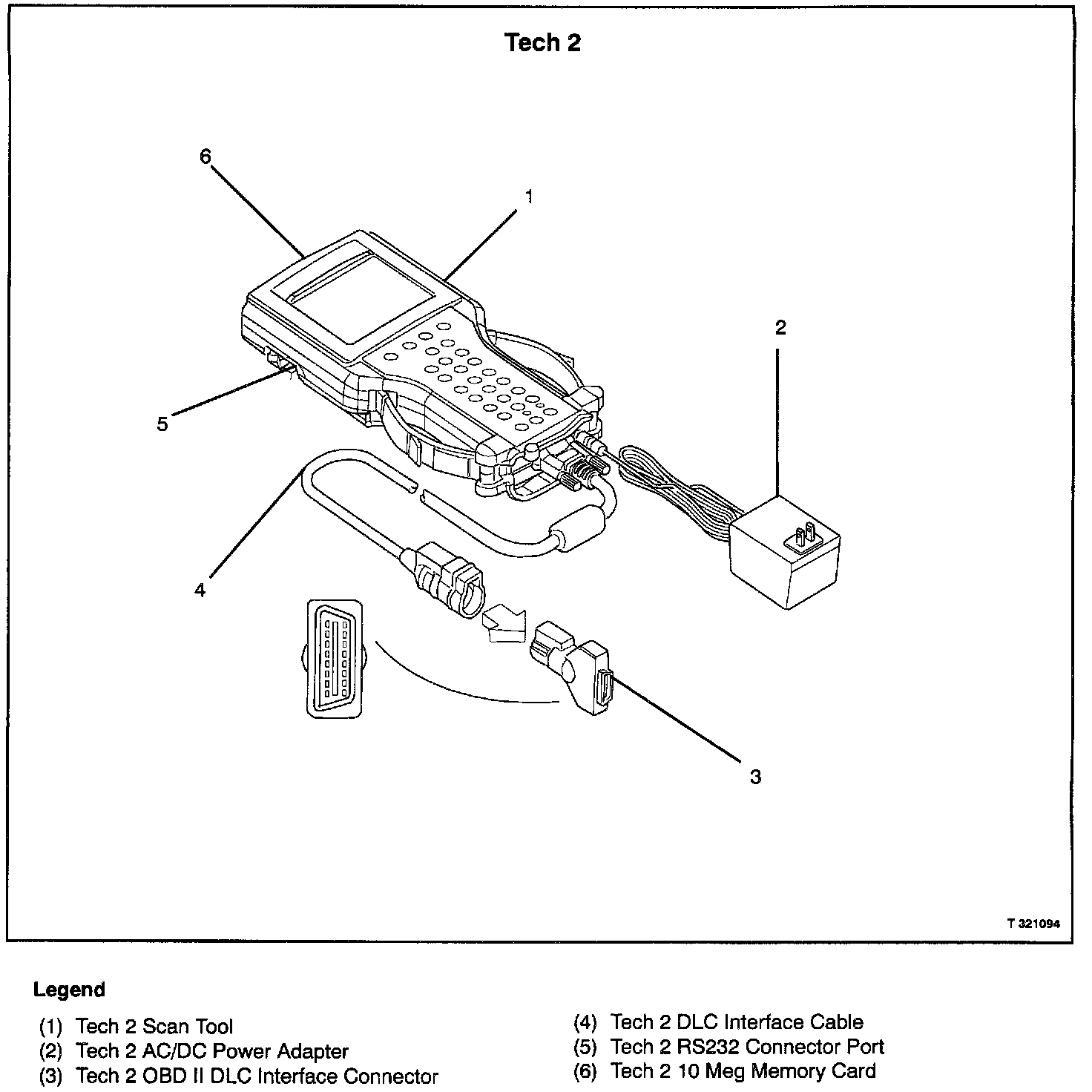 Tech 2

6

1

2

5

4

3

T 321094

Legend

(1) Tech 2 Scan Tool
(2) Tech 2 AC/DC Power Adapter
(3) Tech 2 OBD II DLC Interface Connector

(4) Tech 2 DLC Interface Cable
(5) Tech 2 RS232 Connector Port
(6) Tech 2 10 Meg Memory Card