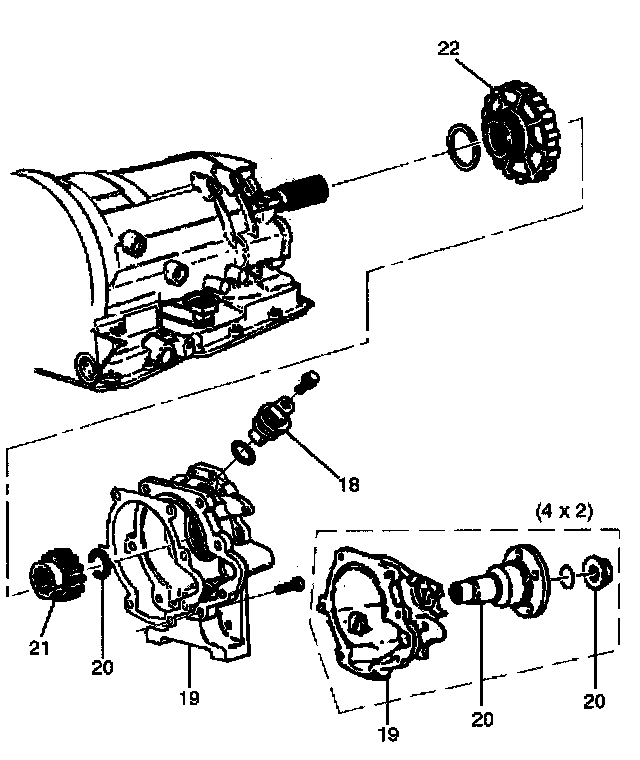 22

18

(4 x 2)

21

20

19

19

20

20