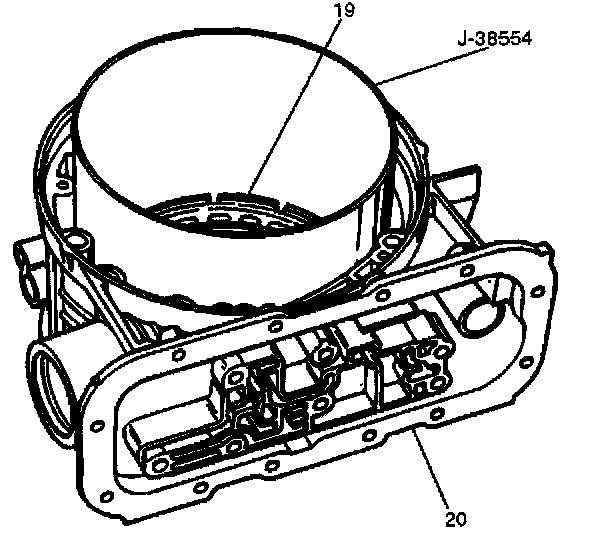 19
J-38554
20