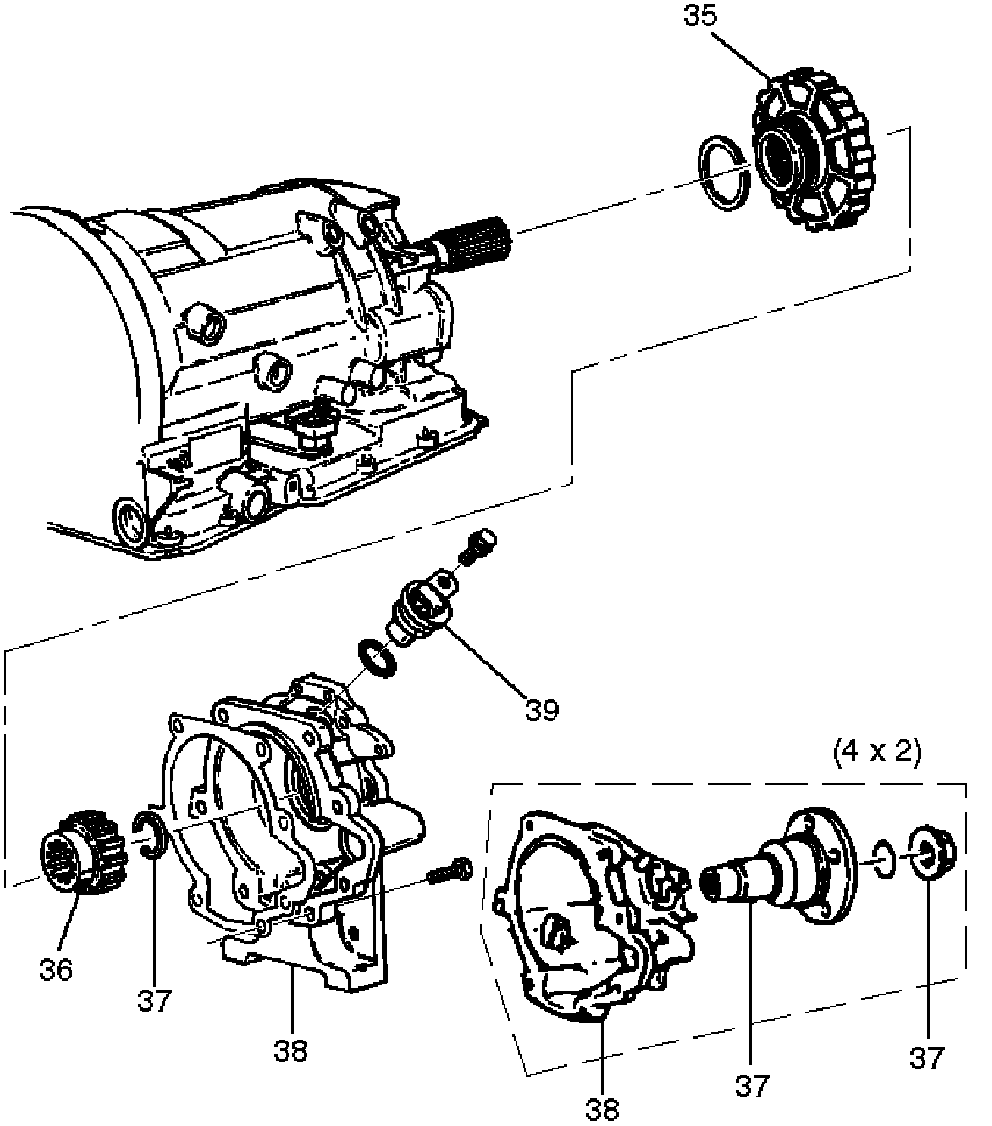 35

39

(4 x 2)

36

37

38

38

37

37