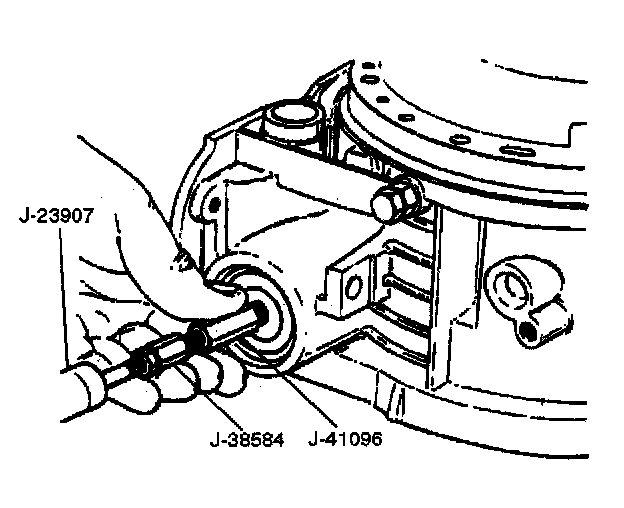 J-23907

J-38584

J-41096