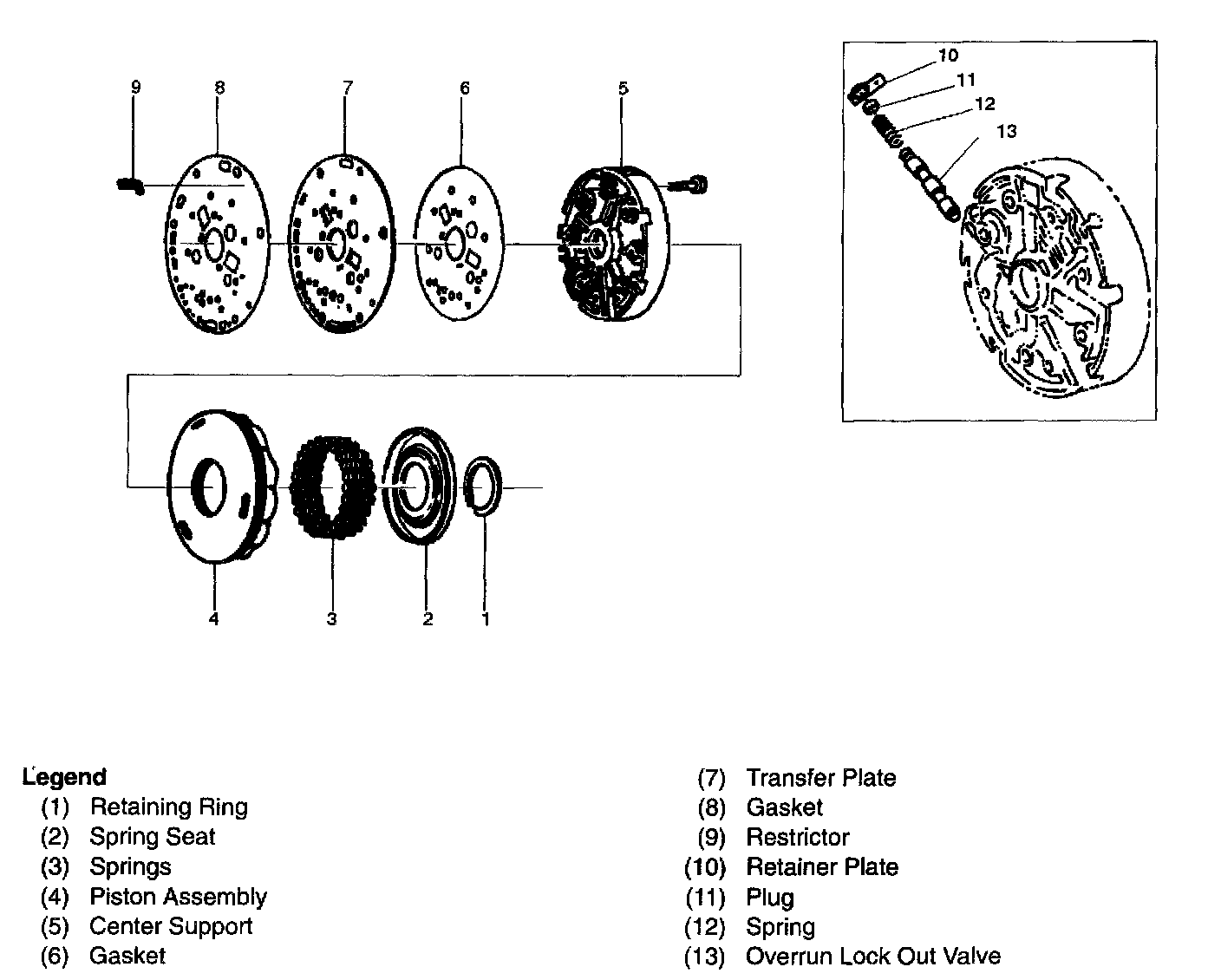 9 8 7 6 5

10 11 12 13

4 3 2 1

Legend
(1) Retaining Ring
(2) Spring Seat
(3) Springs
(4) Piston Assembly
(5) Center Support
(6) Gasket

(7) Transfer Plate
(8) Gasket
(9) Restrictor
(10) Retainer Plate
(11) Plug
(12) Spring
(13) Overrun Lock Out Valve