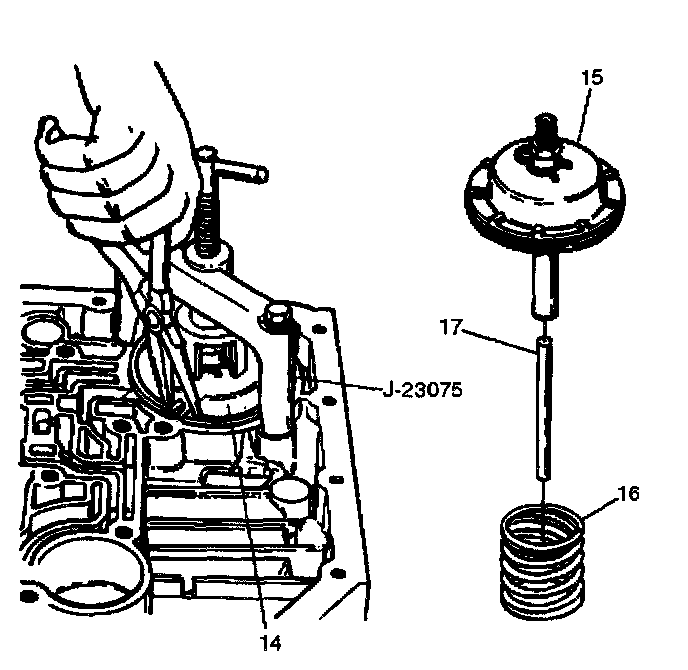 15
17
J-23075
16
14