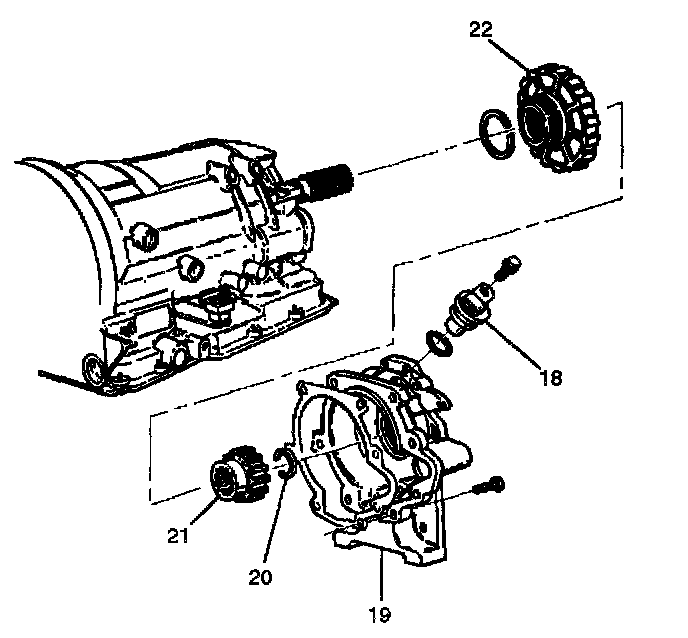 22

18

21

20

19