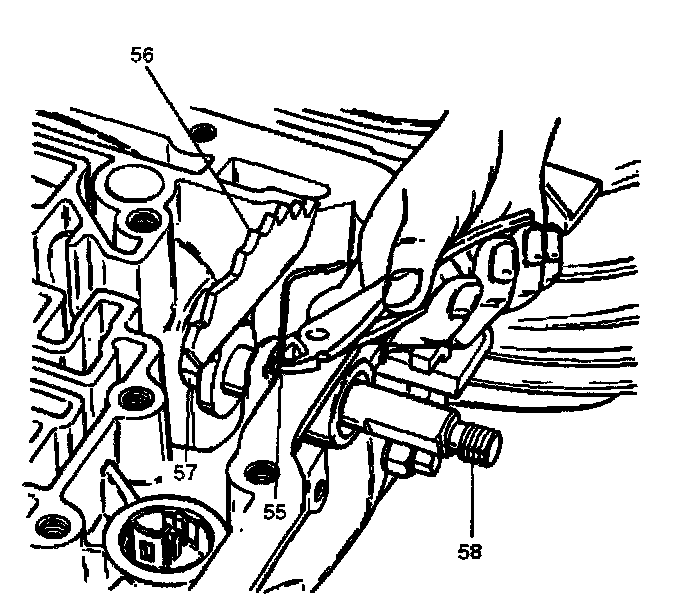 56
57
55
58