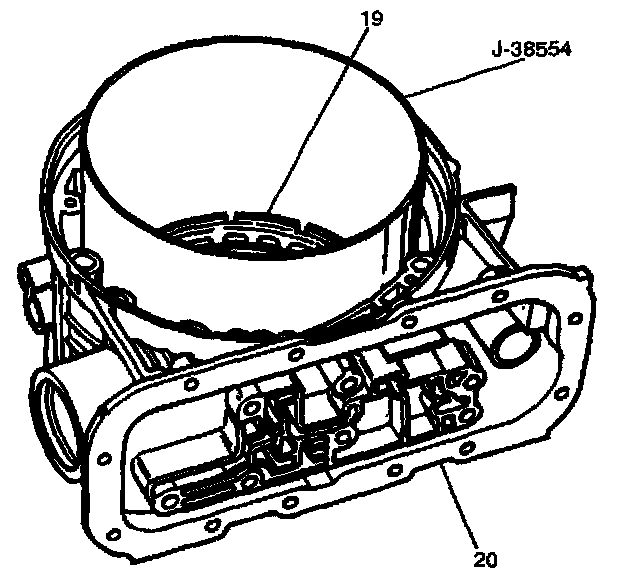 19

J-38554

20