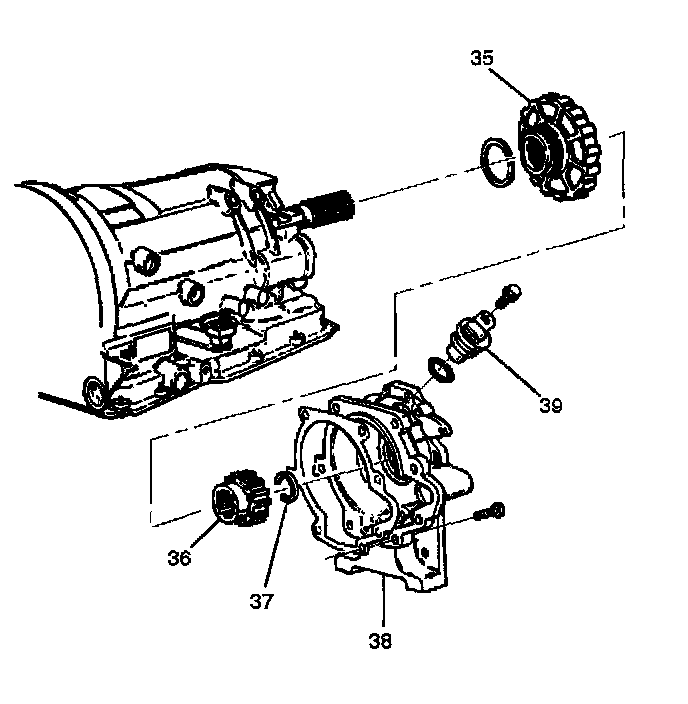 35

39

36

37

38