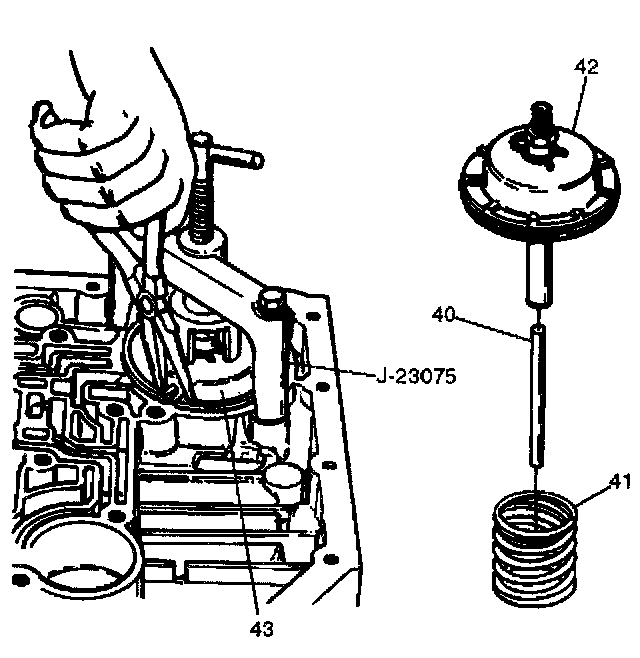 42
40
J-23075
41
43