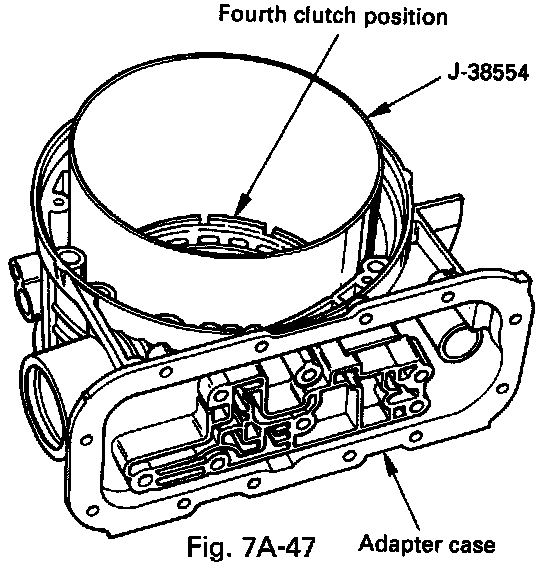 Fourth clutch position

J-38554

Fig. 7A-47

Adapter case